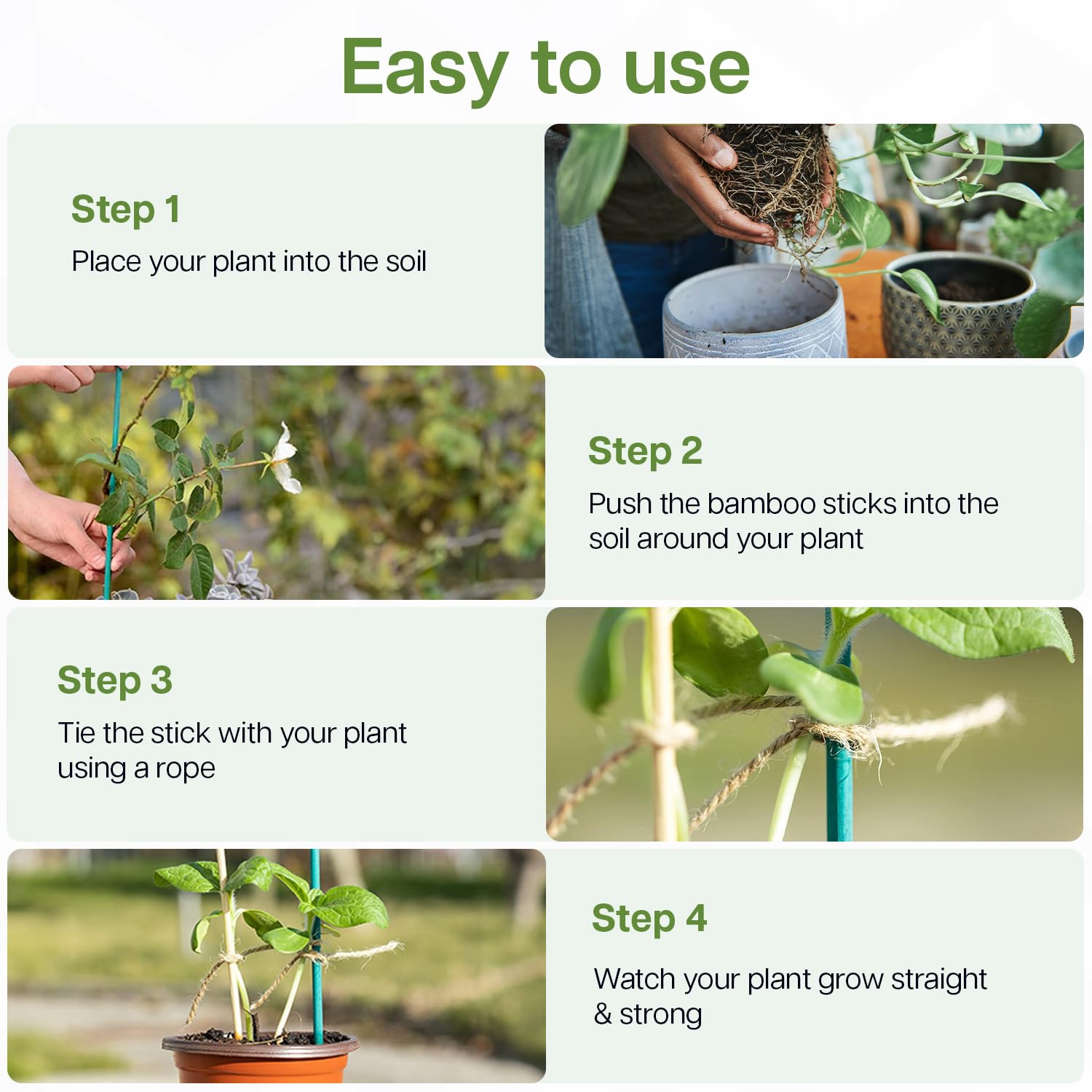 Easy to use

Step 1
Place your plant into the soil

Step 2
Push the bamboo sticks into the soil around your plant

Step 3
Tie the stick with your plant using a rope

Step 4
Watch your plant grow straight & strong