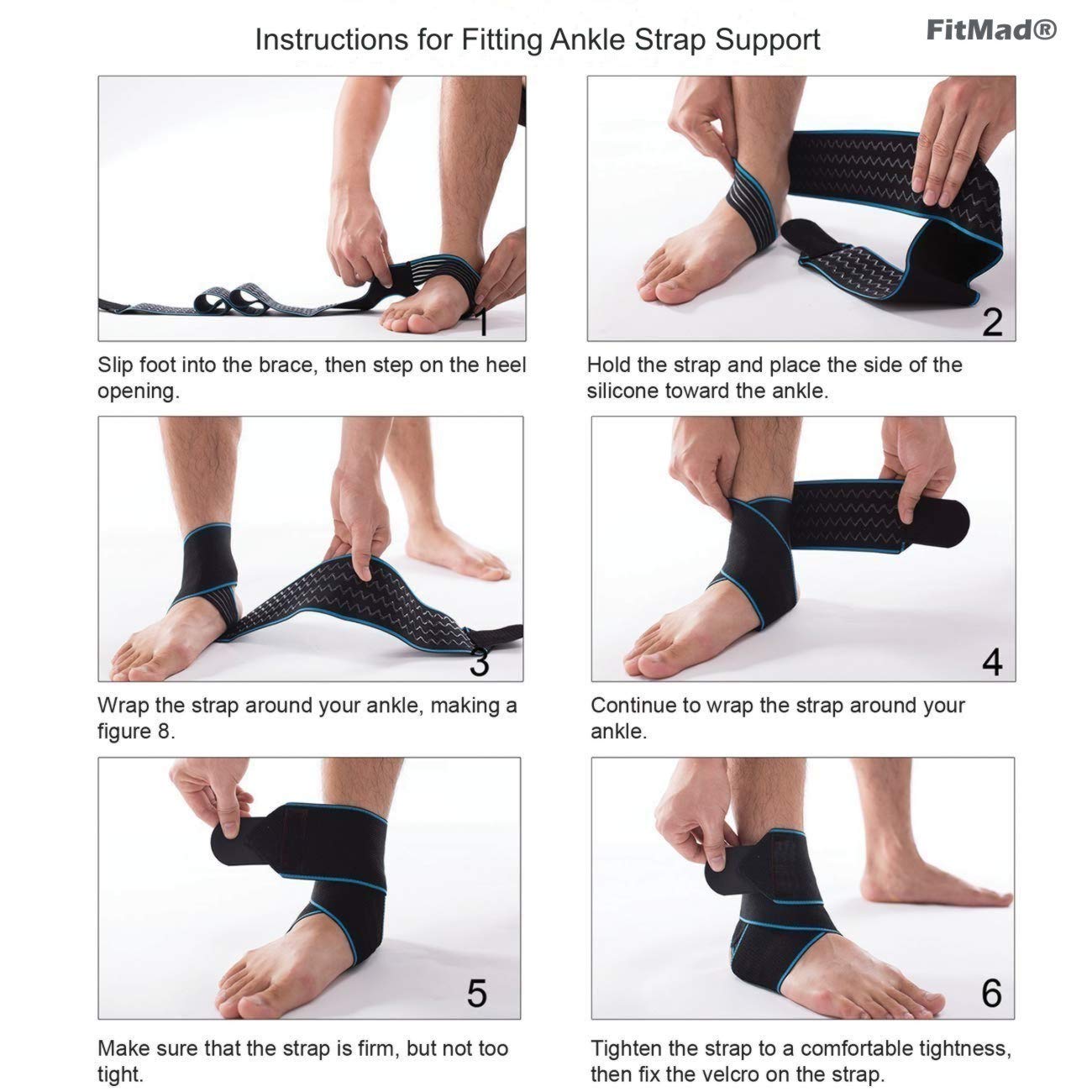 Instructions for Fitting Ankle Strap Support

FitMad®

1

Slip foot into the brace, then step on the heel opening.

2

Hold the strap and place the side of the silicone toward the ankle.

3

Wrap the strap around your ankle, making a figure 8.

4

Continue to wrap the strap around your ankle.

5

Make sure that the strap is firm, but not too tight.

6

Tighten the strap to a comfortable tightness, then fix the velcro on the strap.