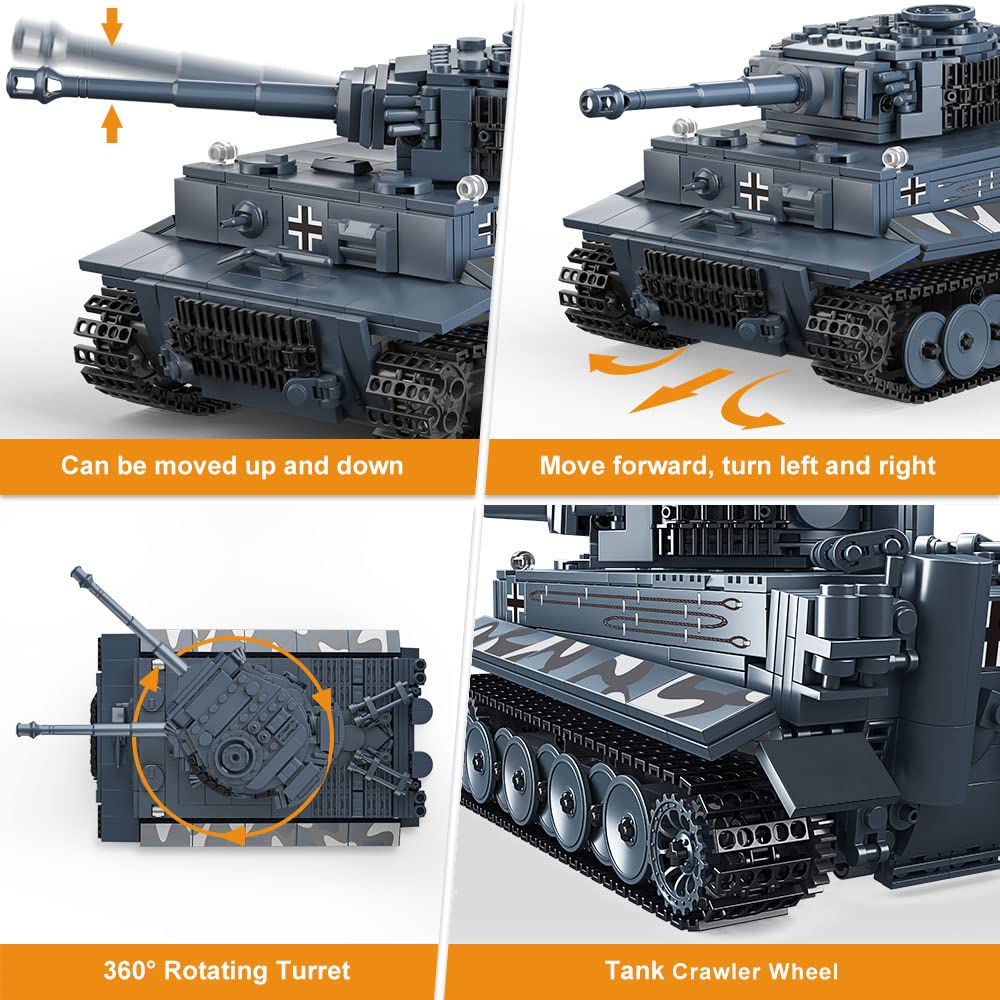 Can be moved up and down

Move forward, turn left and right

360° Rotating Turret

Tank Crawler Wheel