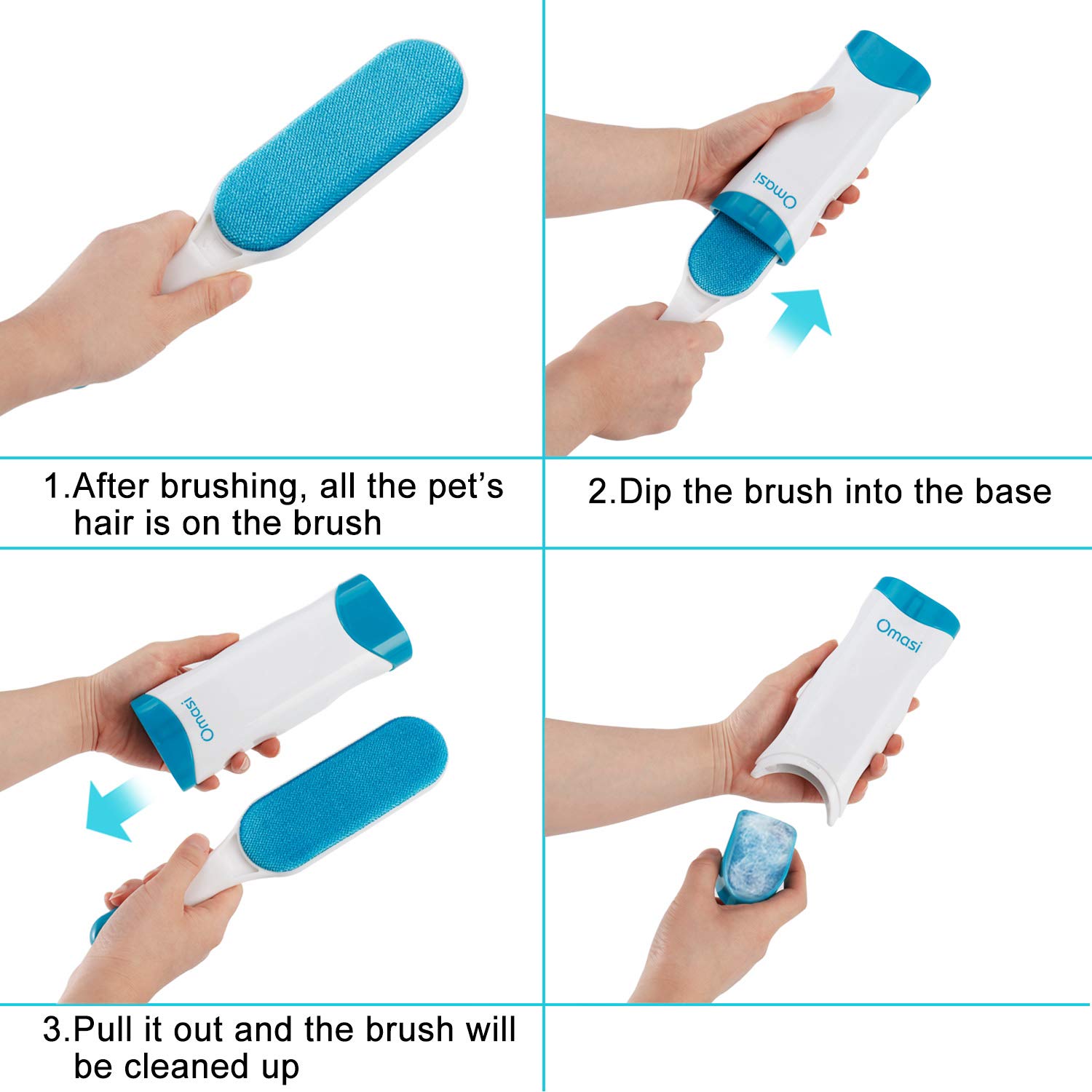 Omasi

1.After brushing, all the pet's hair is on the brush

2.Dip the brush into the base

Omasi

Omasi

3.Pull it out and the brush will be cleaned up