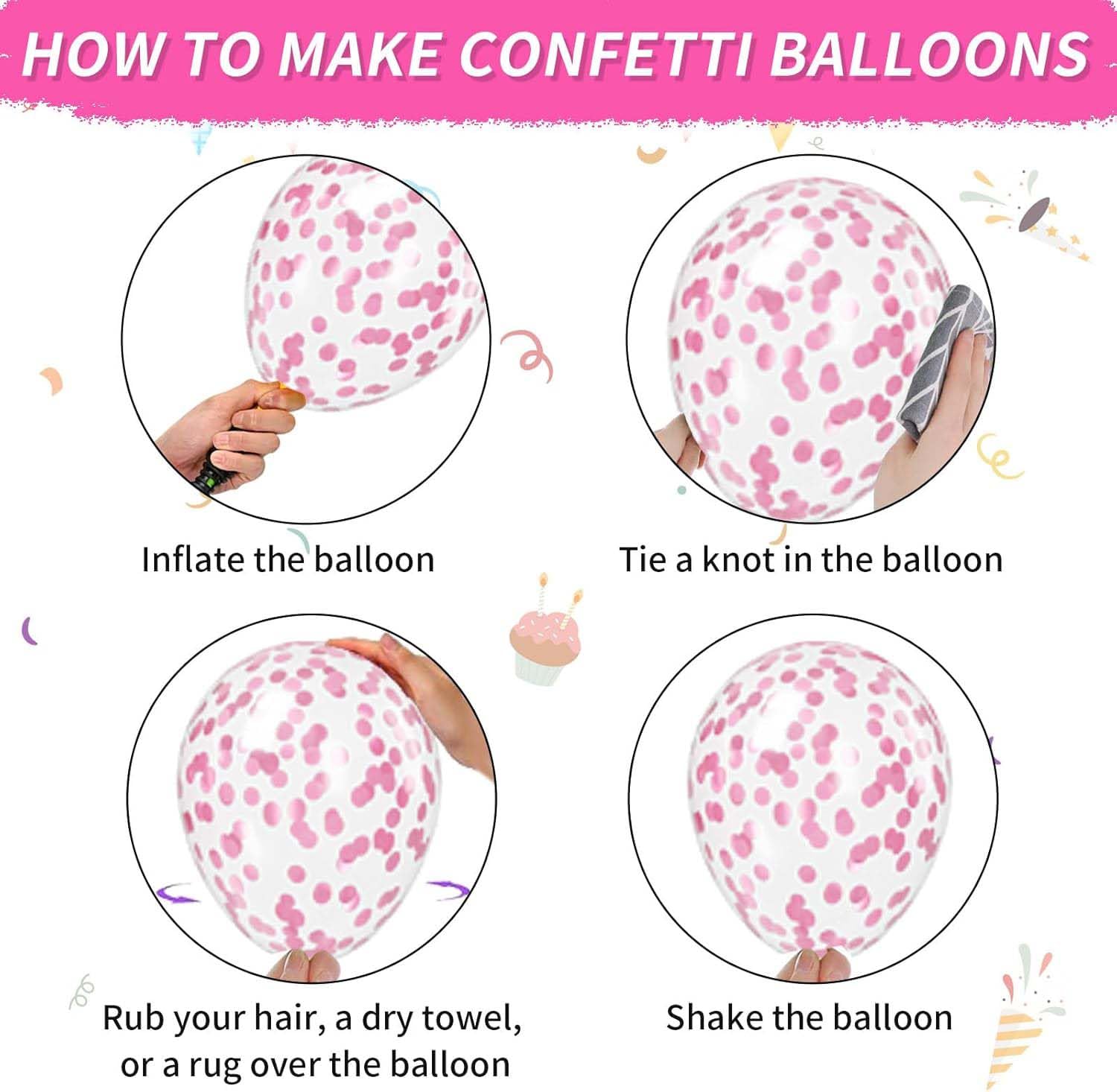 HOW TO MAKE CONFETTI BALLOONS

Inflate the balloon

Tie a knot in the balloon

Rub your hair, a dry towel, or a rug over the balloon

Shake the balloon