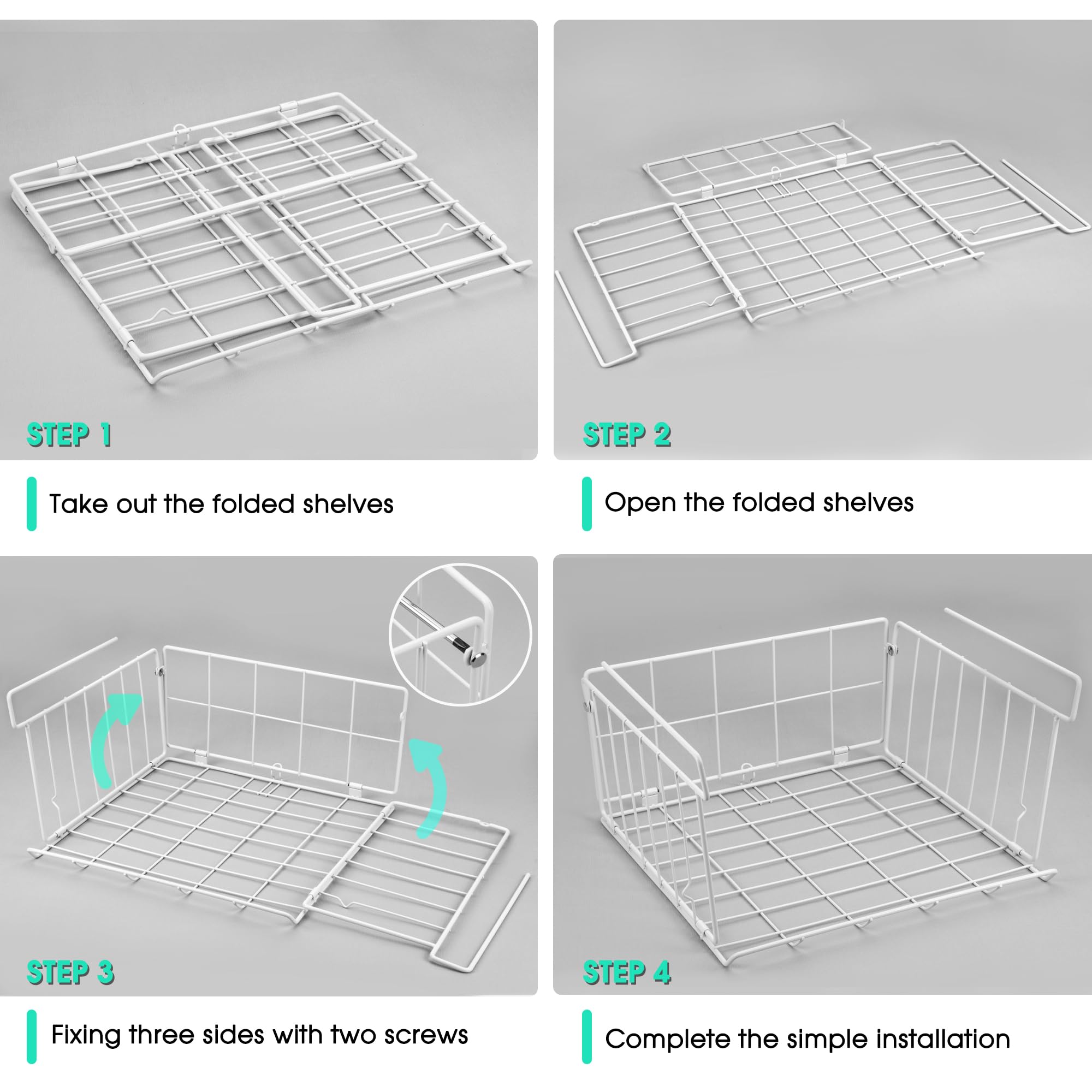 STEP 1

Take out the folded shelves

STEP 2

Open the folded shelves

STEP 3

Fixing three sides with two screws

STEP 4

Complete the simple installation