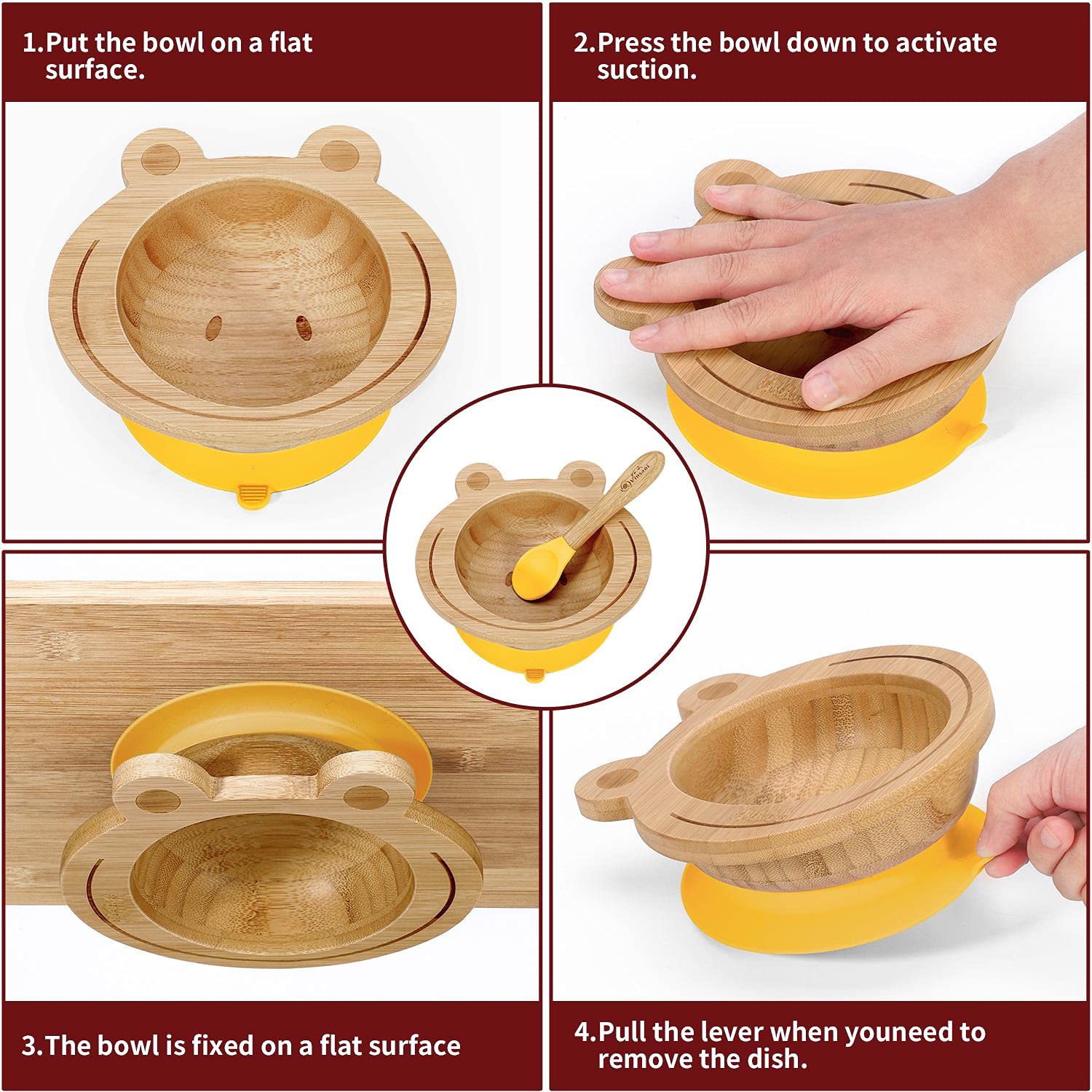 1.Put the bowl on a flat surface.

2.Press the bowl down to activate suction.

Vinsani

3.The bowl is fixed on a flat surface

4.Pull the lever when youneed to remove the dish.