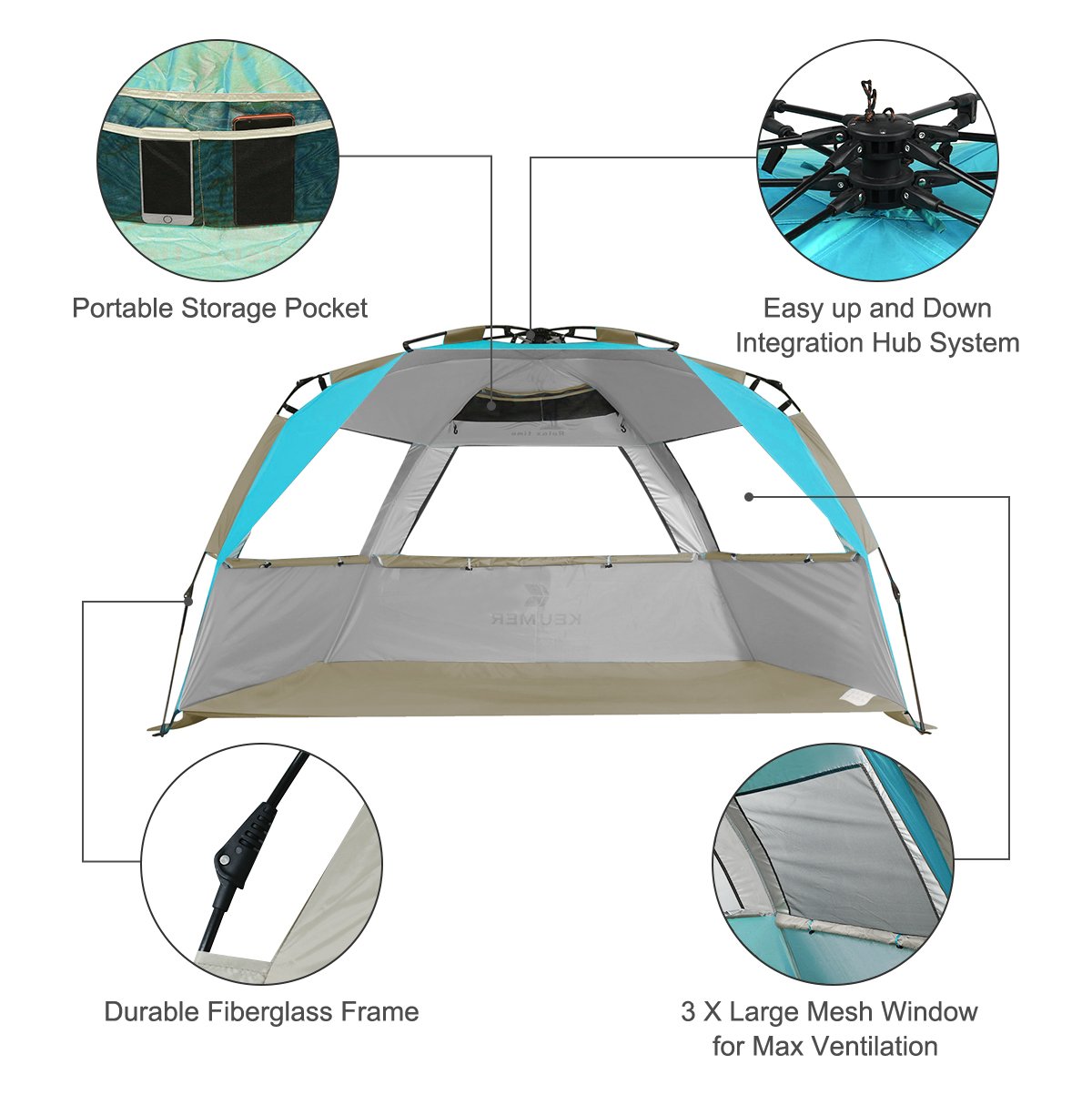 Portable Storage Pocket

Easy up and Down
Integration Hub System

Relax time

KEUMER

Durable Fiberglass Frame

3 X Large Mesh Window
for Max Ventilation