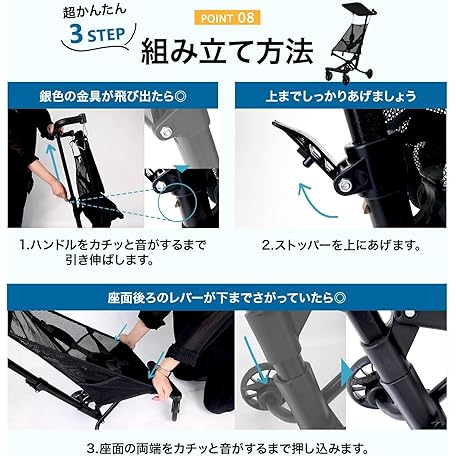 超かんたん
3 STEP

POINT 08
組み立て方法

銀色の金具が飛び出たら◎

上までしっかりあげましょう

1.ハンドルをカチッと音がするまで引き伸ばします。

2.ストッパーを上にあげます。

座面後ろのレバーが下までさがっていたら◎

3.座面の両端をカチッと音がするまで押し込みます。