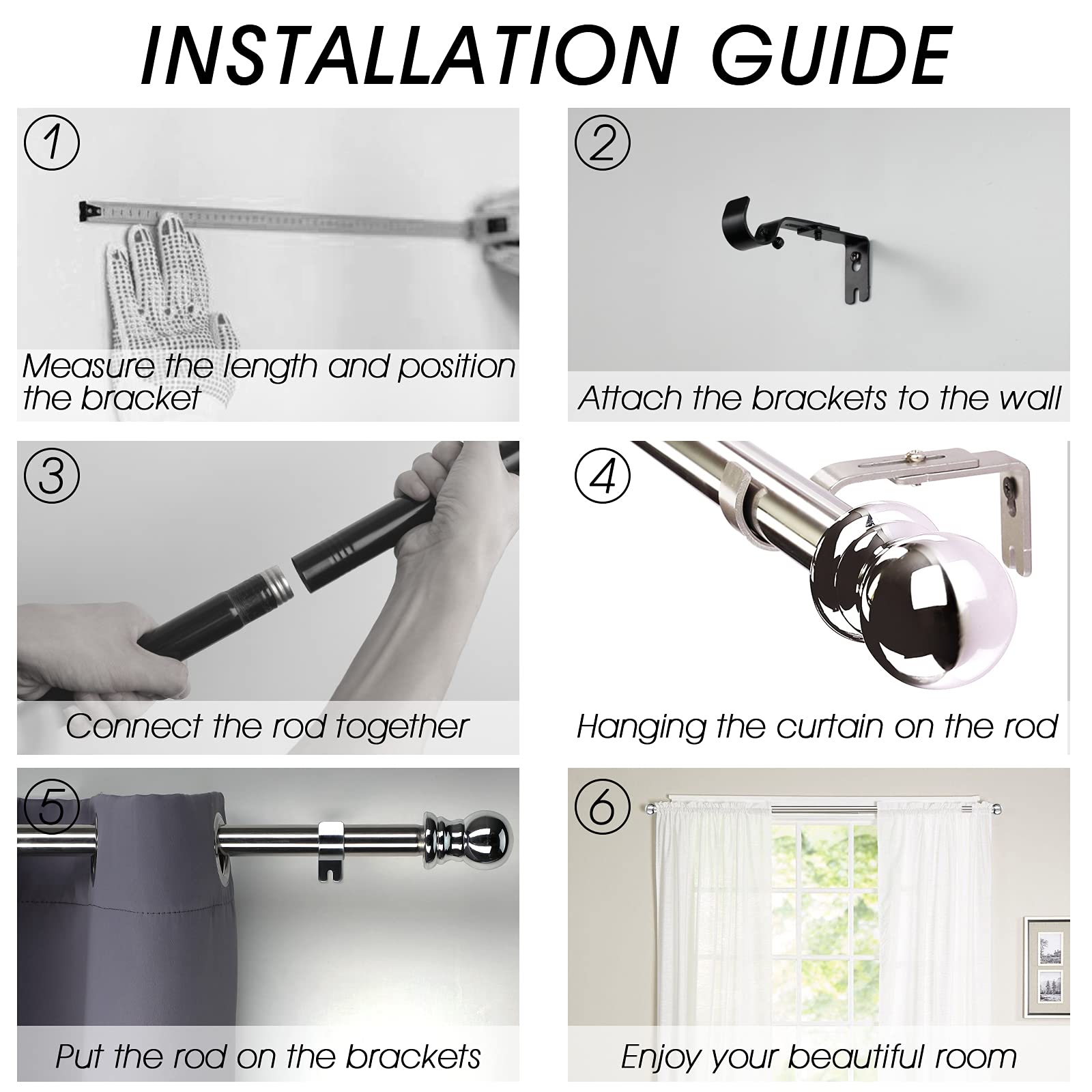 INSTALLATION GUIDE

1
Measure the length and position the bracket

2
Attach the brackets to the wall

3
Connect the rod together

4
Hanging the curtain on the rod

5
Put the rod on the brackets

6
Enjoy your beautiful room