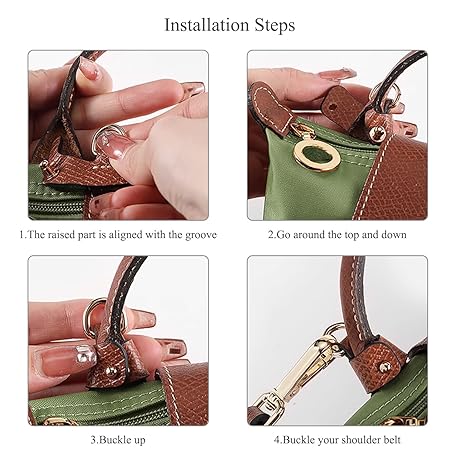 Installation Steps

1.The raised part is aligned with the groove

2.Go around the top and down

3.Buckle up

4.Buckle your shoulder belt