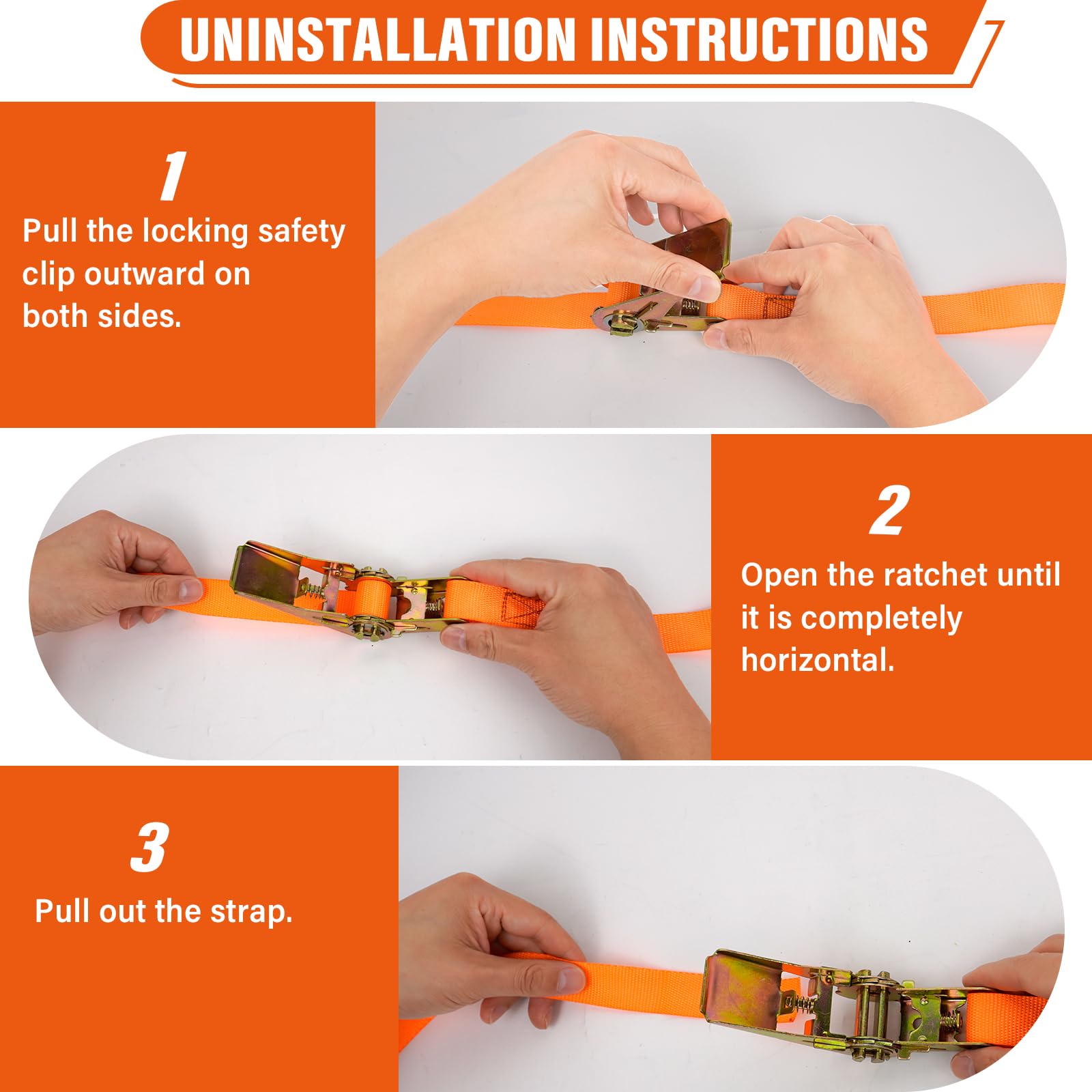 UNINSTALLATION INSTRUCTIONS

1
Pull the locking safety clip outward on both sides.

2
Open the ratchet until it is completely horizontal.

3
Pull out the strap.