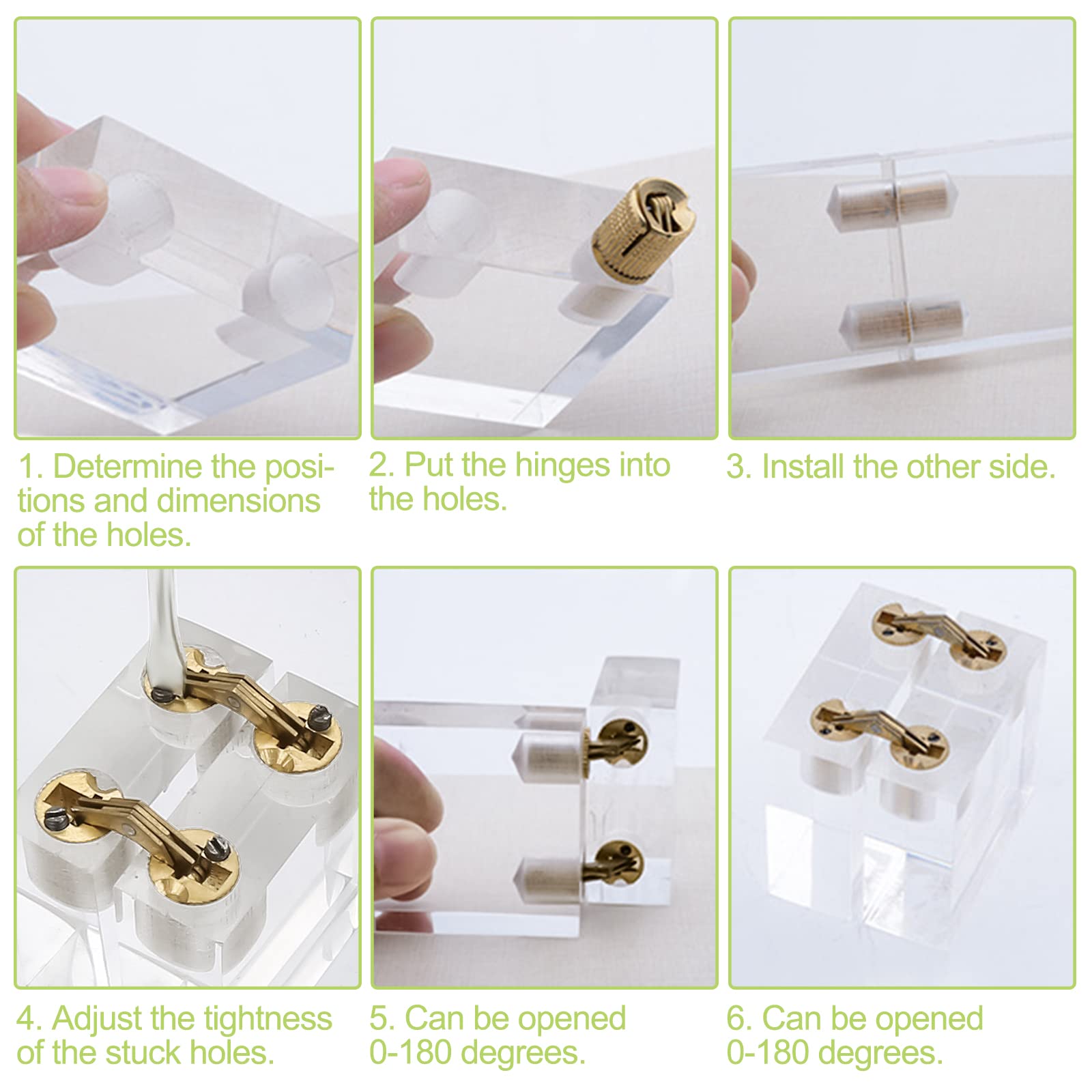 1. Determine the positions and dimensions of the holes.

2. Put the hinges into the holes.

3. Install the other side.

4. Adjust the tightness of the stuck holes.

5. Can be opened 0-180 degrees.

6. Can be opened 0-180 degrees.