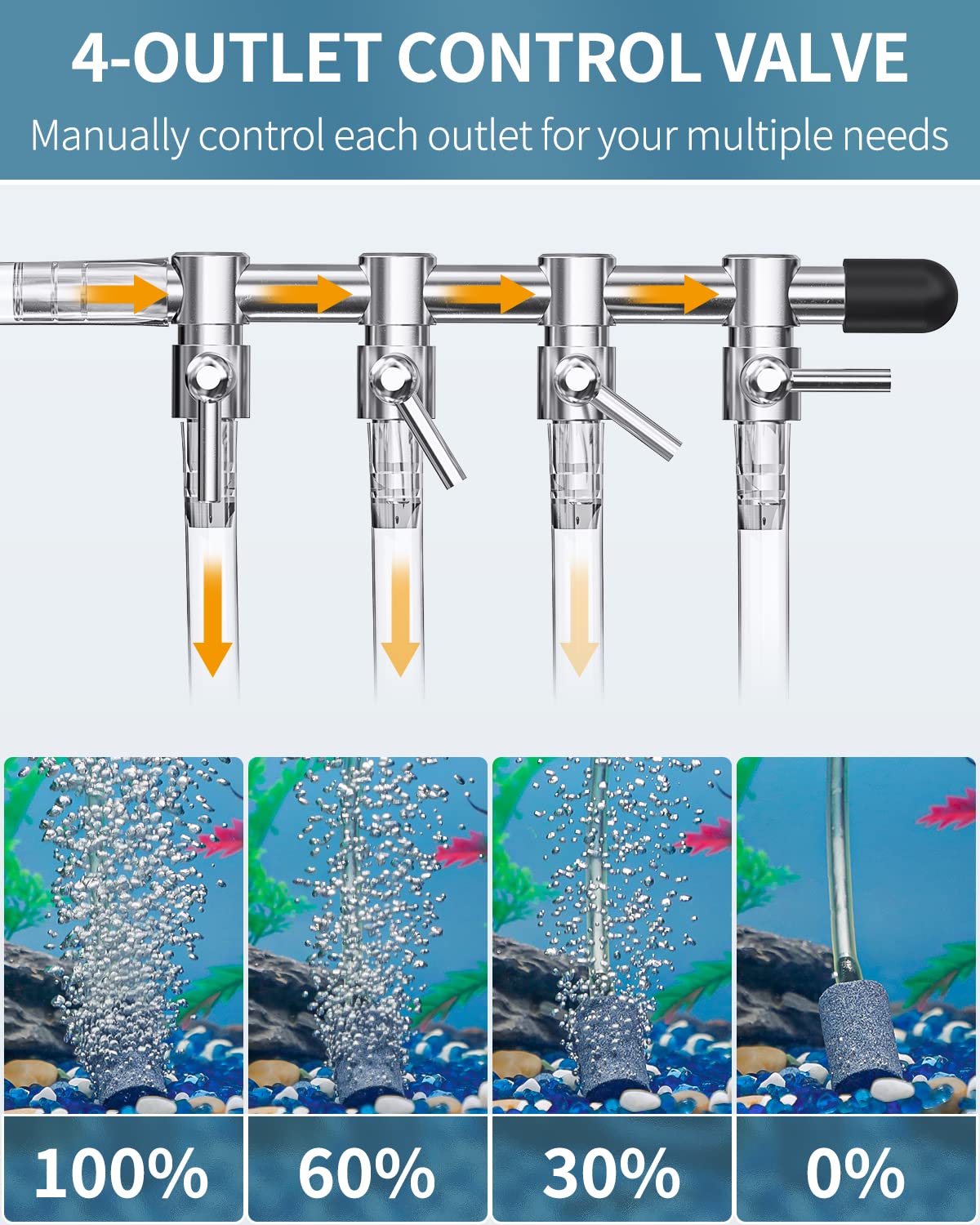 4-OUTLET CONTROL VALVE

Manually control each outlet for your multiple needs

100%

60%

30%

0%