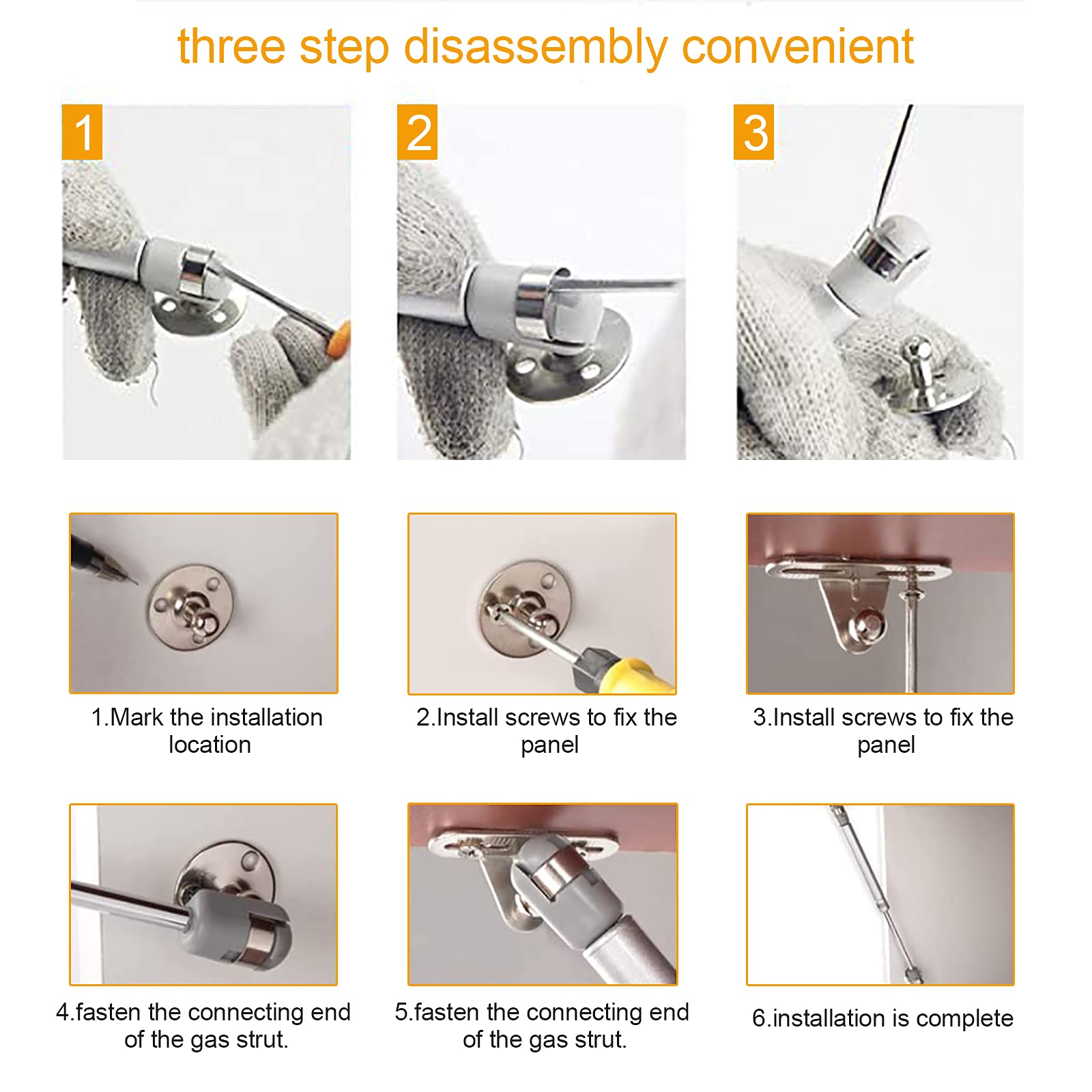 three step disassembly convenient

1

2

3

1.Mark the installation location

2.Install screws to fix the panel

3.Install screws to fix the panel

4.fasten the connecting end of the gas strut.

5.fasten the connecting end of the gas strut.

6.installation is complete