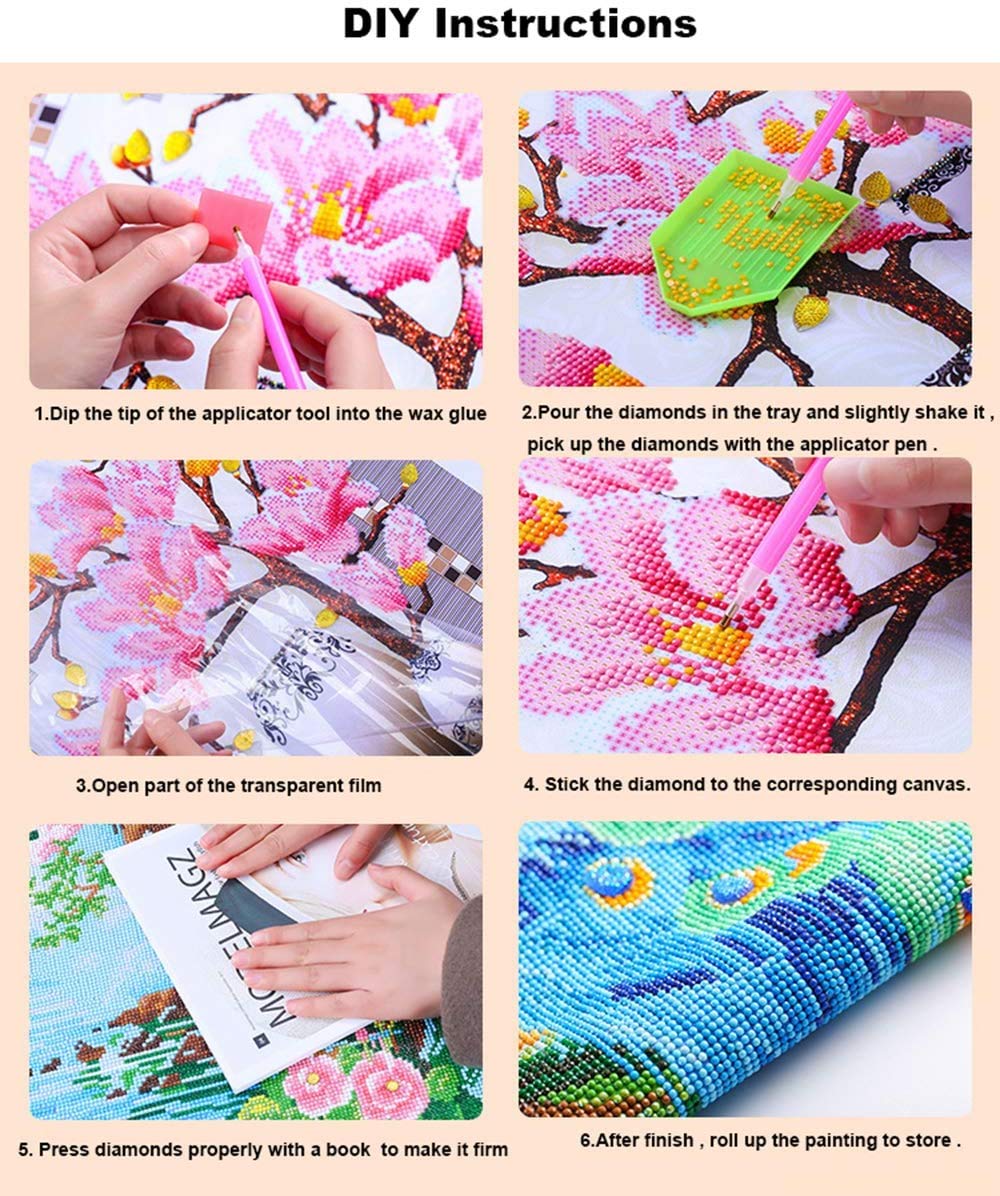 DIY Instructions

1.Dip the tip of the applicator tool into the wax glue

2.Pour the diamonds in the tray and slightly shake it , pick up the diamonds with the applicator pen .

3.Open part of the transparent film

4. Stick the diamond to the corresponding canvas.

MODELMAGZ

5. Press diamonds properly with a book to make it firm

6.After finish , roll up the painting to store .