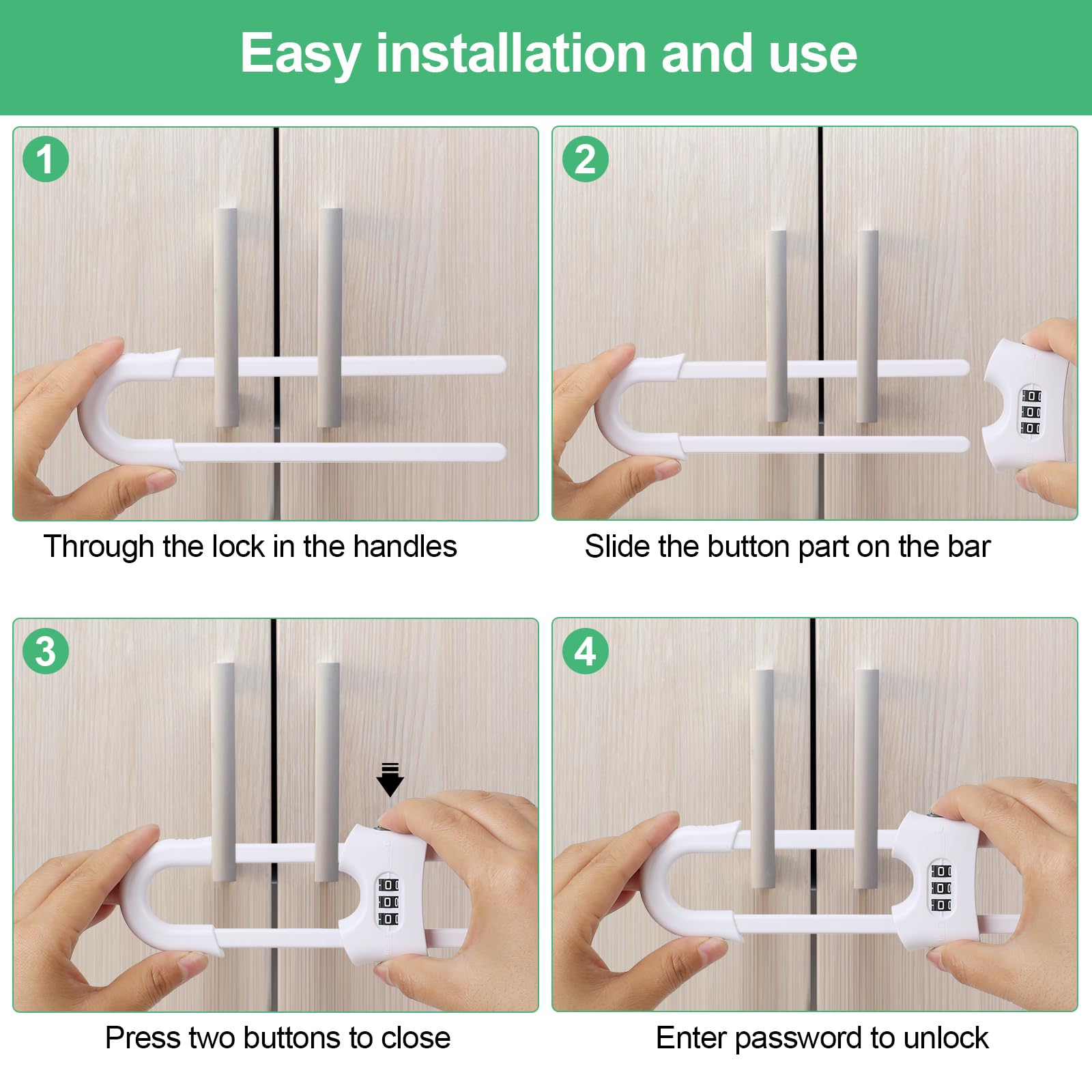 Easy installation and use

1

Through the lock in the handles

2

Slide the button part on the bar

3

Press two buttons to close

4

Enter password to unlock