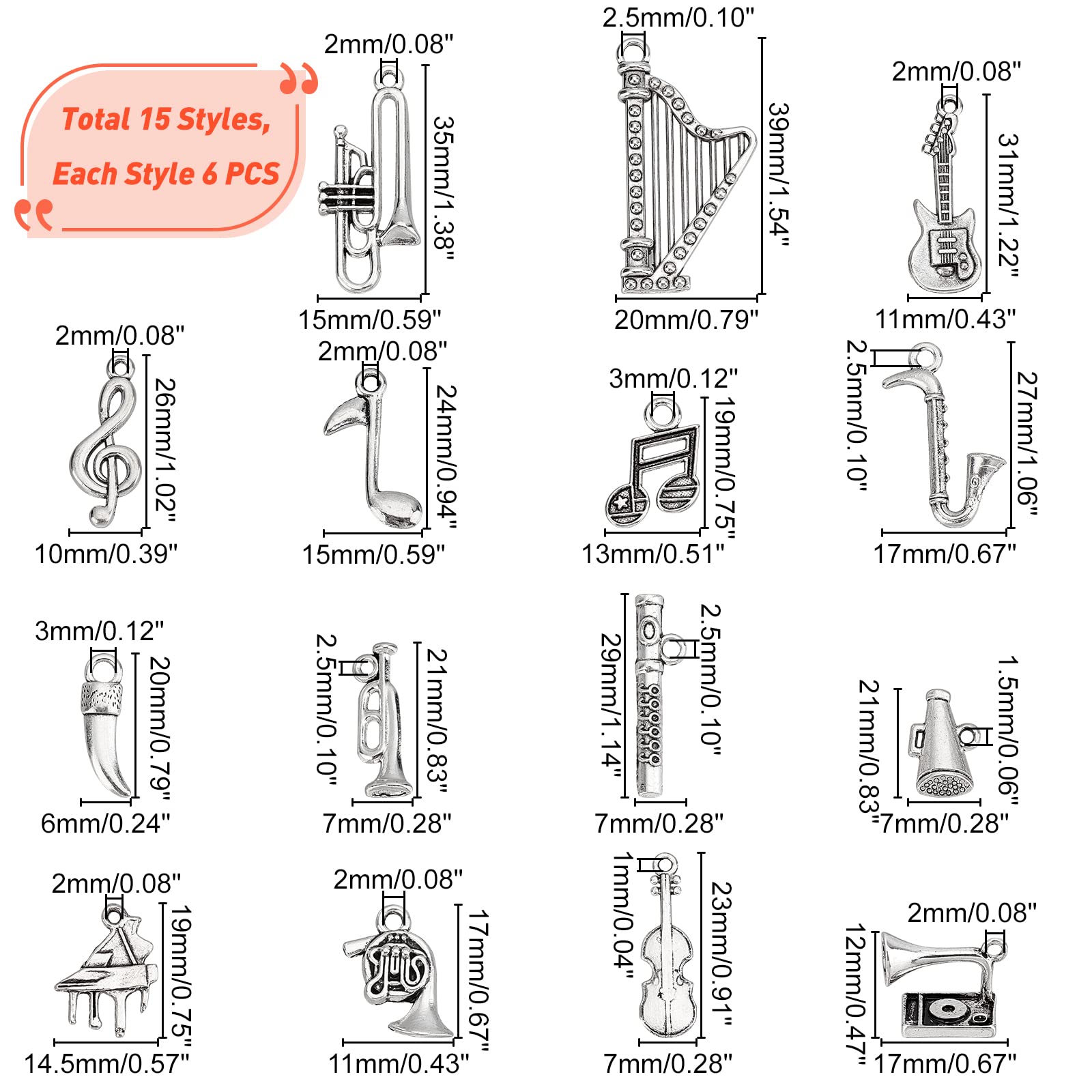 Total 15 Styles,
Each Style 6 PCS

2mm/0.08"
35mm/1.38"
15mm/0.59"

2.5mm/0.10"
39mm/1.54"
20mm/0.79"

2mm/0.08"
31mm/1.22"
11mm/0.43"

2mm/0.08"
26mm/1.02"
10mm/0.39"

2mm/0.08"
24mm/0.94"
15mm/0.59"

3mm/0.12"
19mm/0.75"
13mm/0.51"

2.5mm/0.10"
27mm/1.06"
17mm/0.67"

3mm/0.12"
20mm/0.79"
6mm/0.24"

2.5mm/0.10"
21mm/0.83"
7mm/0.28"

29mm/1.14"
2.5mm/0.10"
7mm/0.28"

21mm/0.83"
1.5mm/0.06"
7mm/0.28"

2mm/0.08"
19mm/0.75"
14.5mm/0.57"

2mm/0.08"
17mm/0.67"
11mm/0.43"

1mm/0.04"
23mm/0.91"
7mm/0.28"

2mm/0.08"
12mm/0.47"
17mm/0.67"