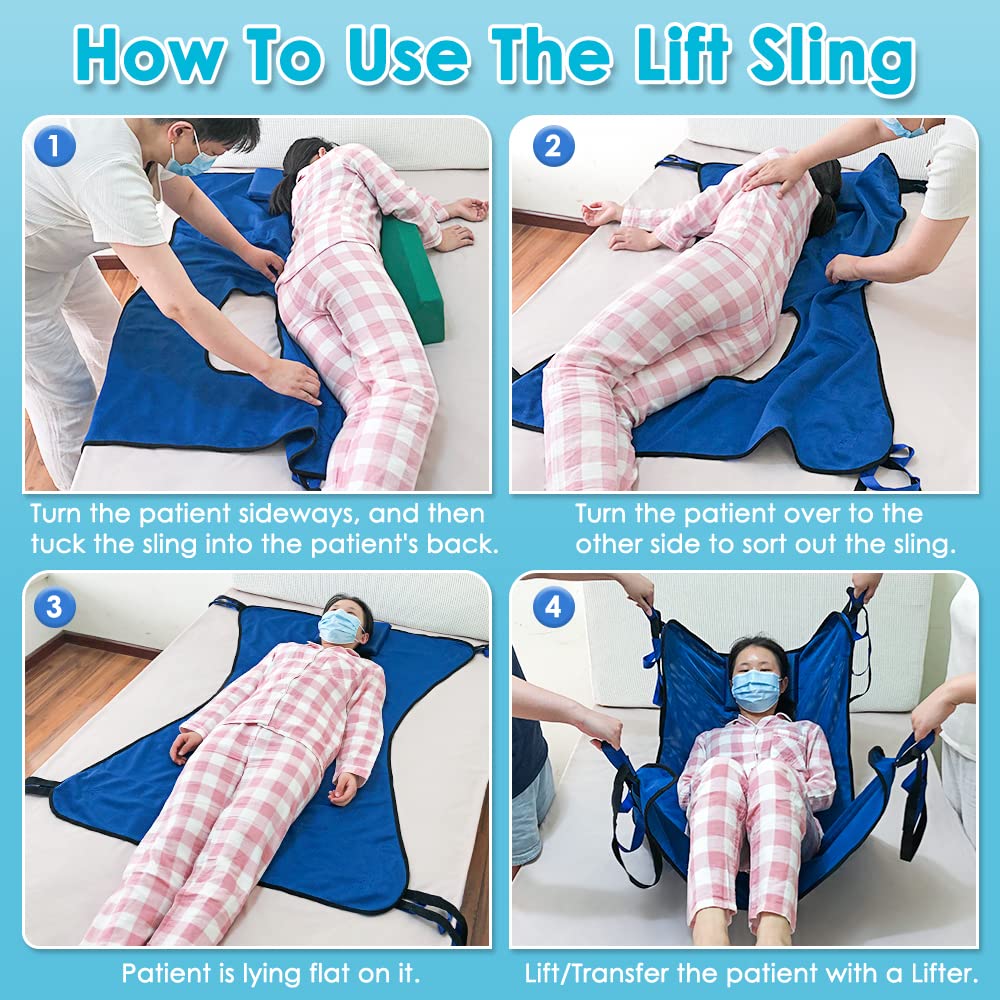 How To Use The Lift Sling

1

Turn the patient sideways, and then tuck the sling into the patient's back.

2

Turn the patient over to the other side to sort out the sling.

3

Patient is lying flat on it.

4

Lift/Transfer the patient with a Lifter.