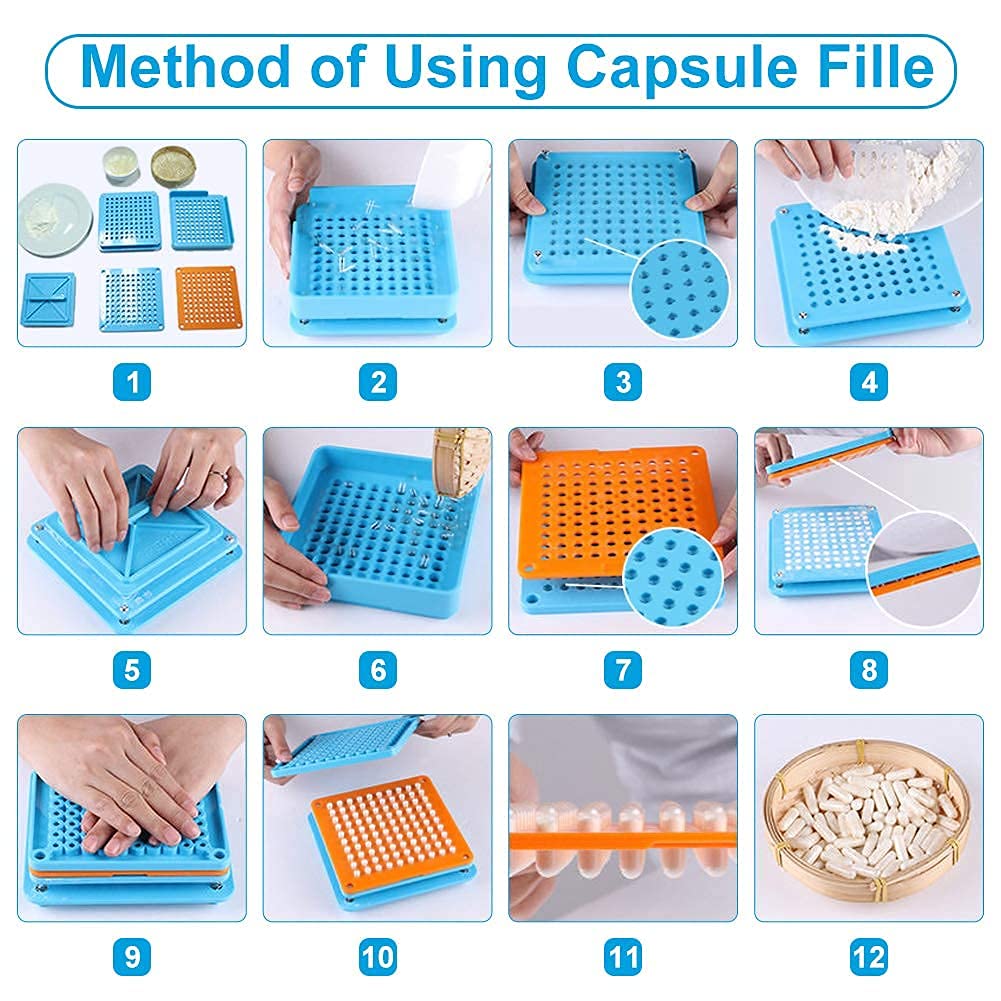 Method of Using Capsule Fille

1

2

3

4

5

6

7

8

9

10

11

12