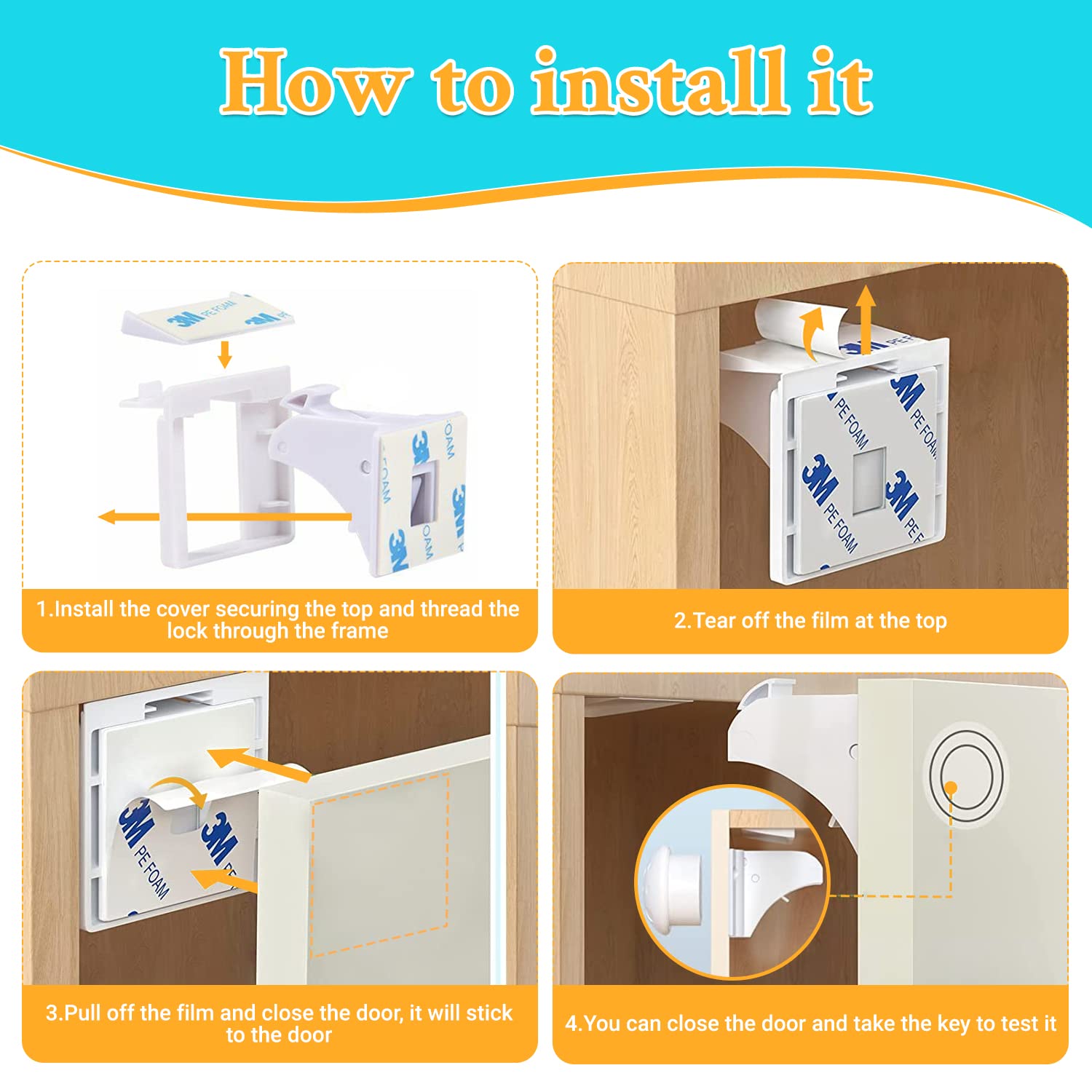 How to install it

3M PE FOAM

1.Install the cover securing the top and thread the lock through the frame

3M PE FOAM

2.Tear off the film at the top

3M PE FOAM

3.Pull off the film and close the door, it will stick to the door

4.You can close the door and take the key to test it