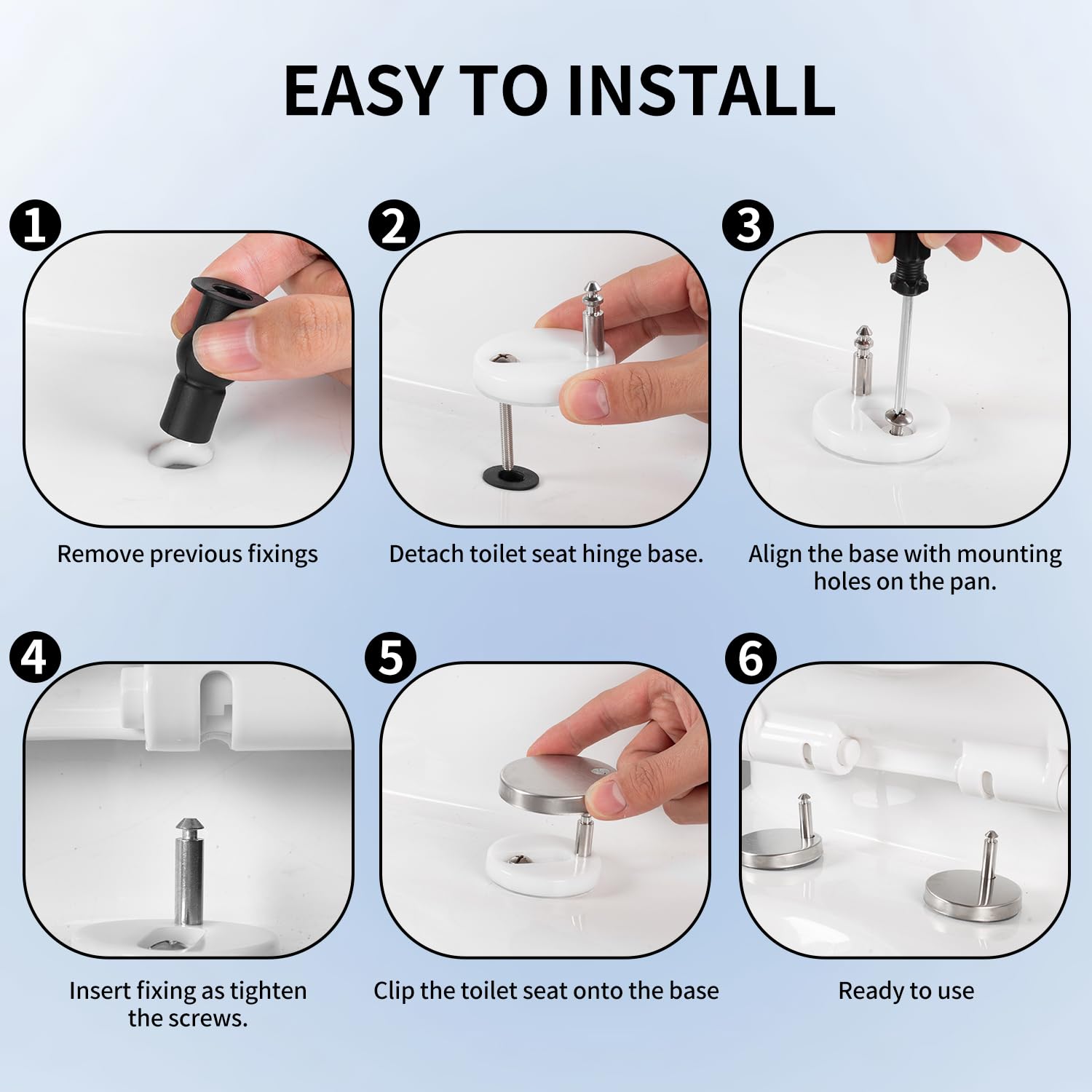 EASY TO INSTALL

1
Remove previous fixings

2
Detach toilet seat hinge base.

3
Align the base with mounting holes on the pan.

4
Insert fixing as tighten the screws.

5
Clip the toilet seat onto the base

6
Ready to use