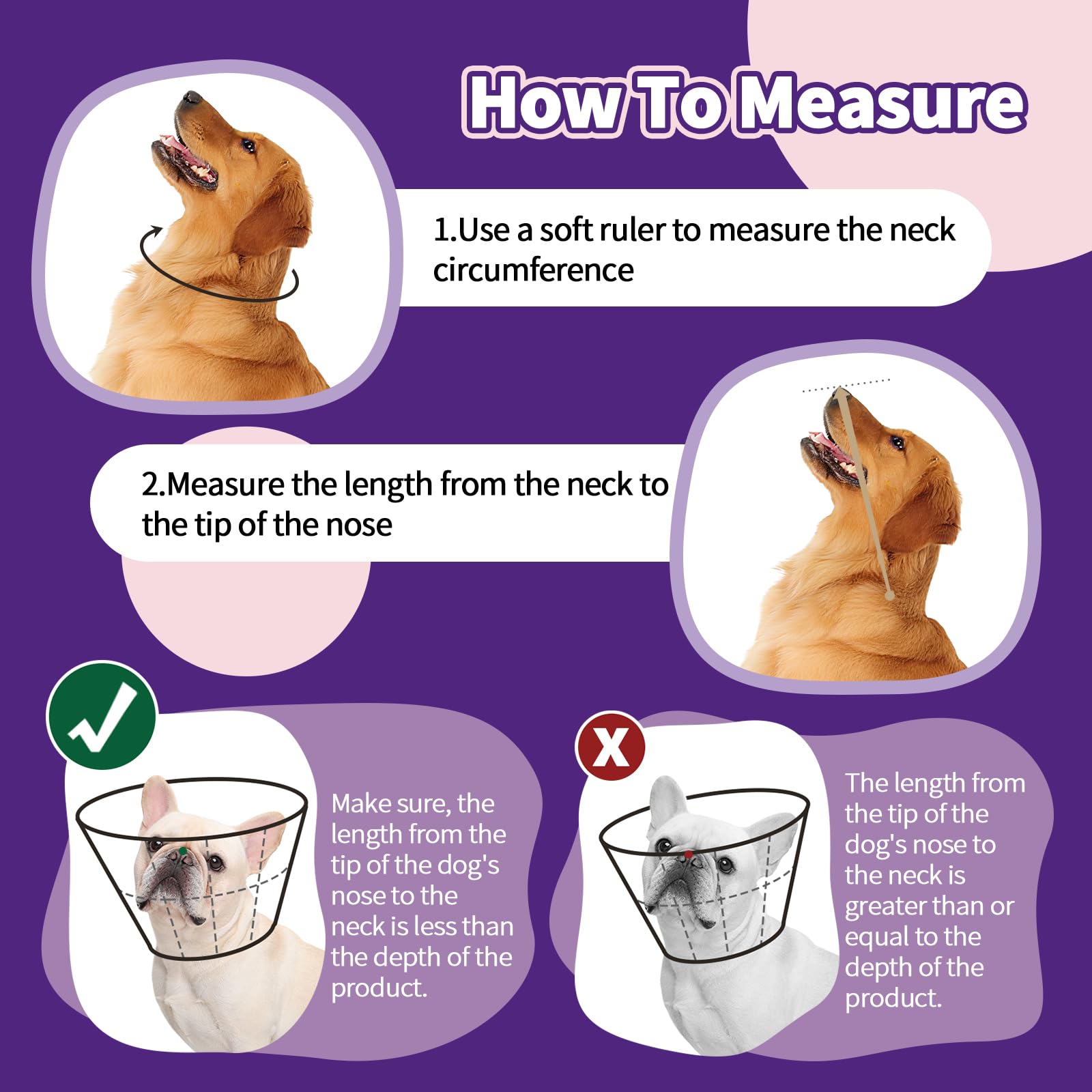 How To Measure

1.Use a soft ruler to measure the neck circumference

2.Measure the length from the neck to the tip of the nose

Make sure, the length from the tip of the dog's nose to the neck is less than the depth of the product.

X

The length from the tip of the dog's nose to the neck is greater than or equal to the depth of the product.