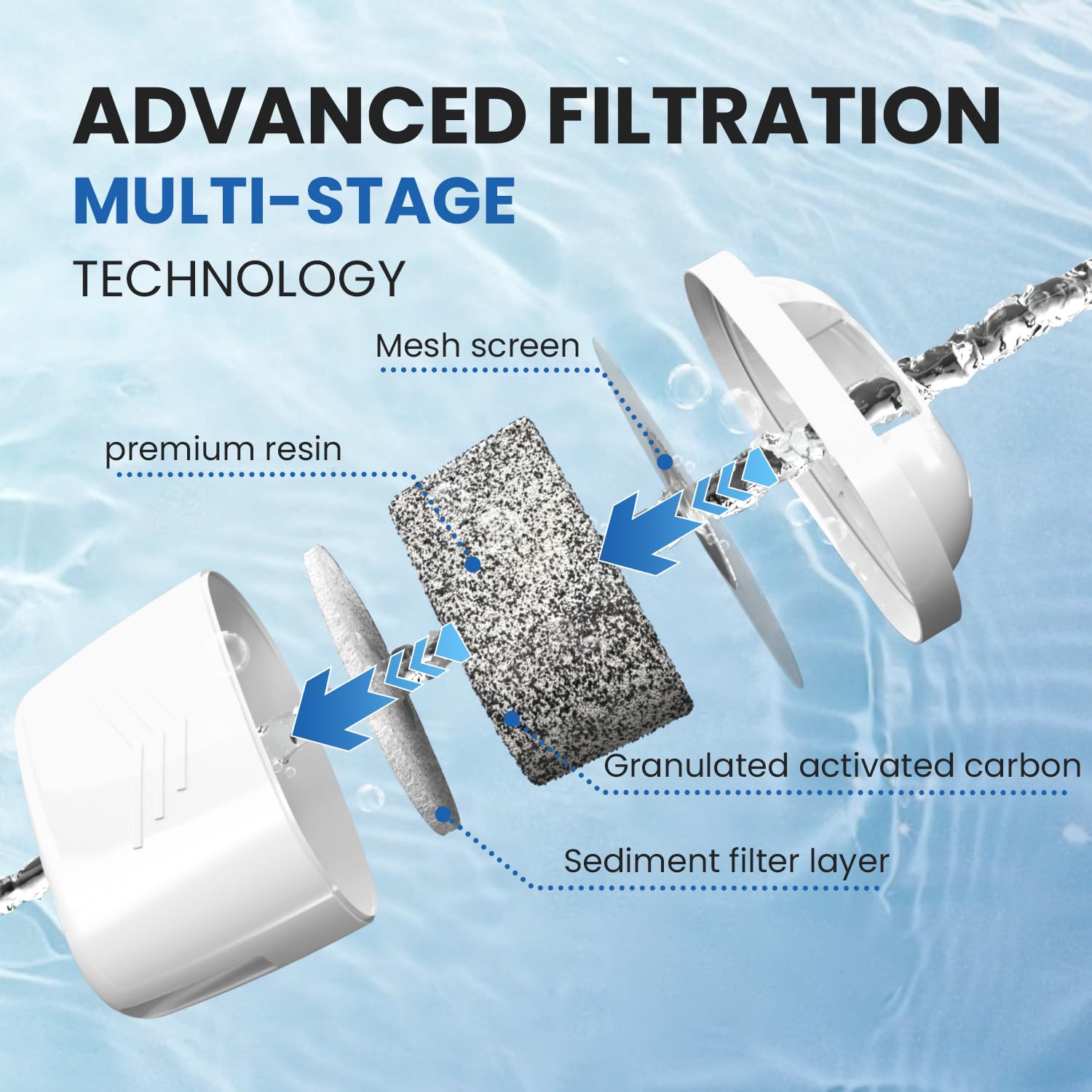 ADVANCED FILTRATION
MULTI-STAGE
TECHNOLOGY

Mesh screen

premium resin

Granulated activated carbon

Sediment filter layer