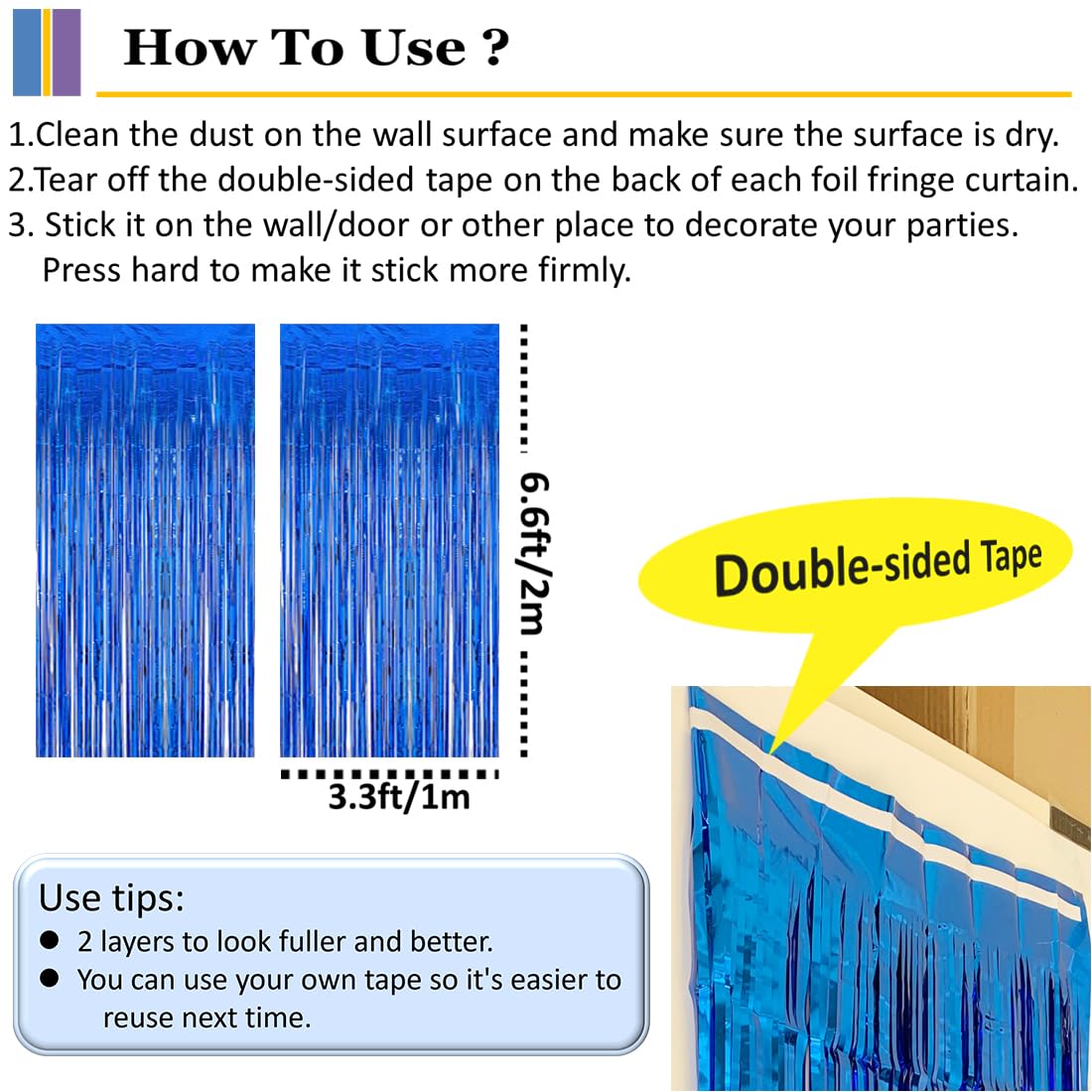 How To Use ?

1.Clean the dust on the wall surface and make sure the surface is dry.
2.Tear off the double-sided tape on the back of each foil fringe curtain.
3. Stick it on the wall/door or other place to decorate your parties. Press hard to make it stick more firmly.

6.6ft/2m

3.3ft/1m

Double-sided Tape

Use tips:
● 2 layers to look fuller and better.
● You can use your own tape so it's easier to reuse next time.