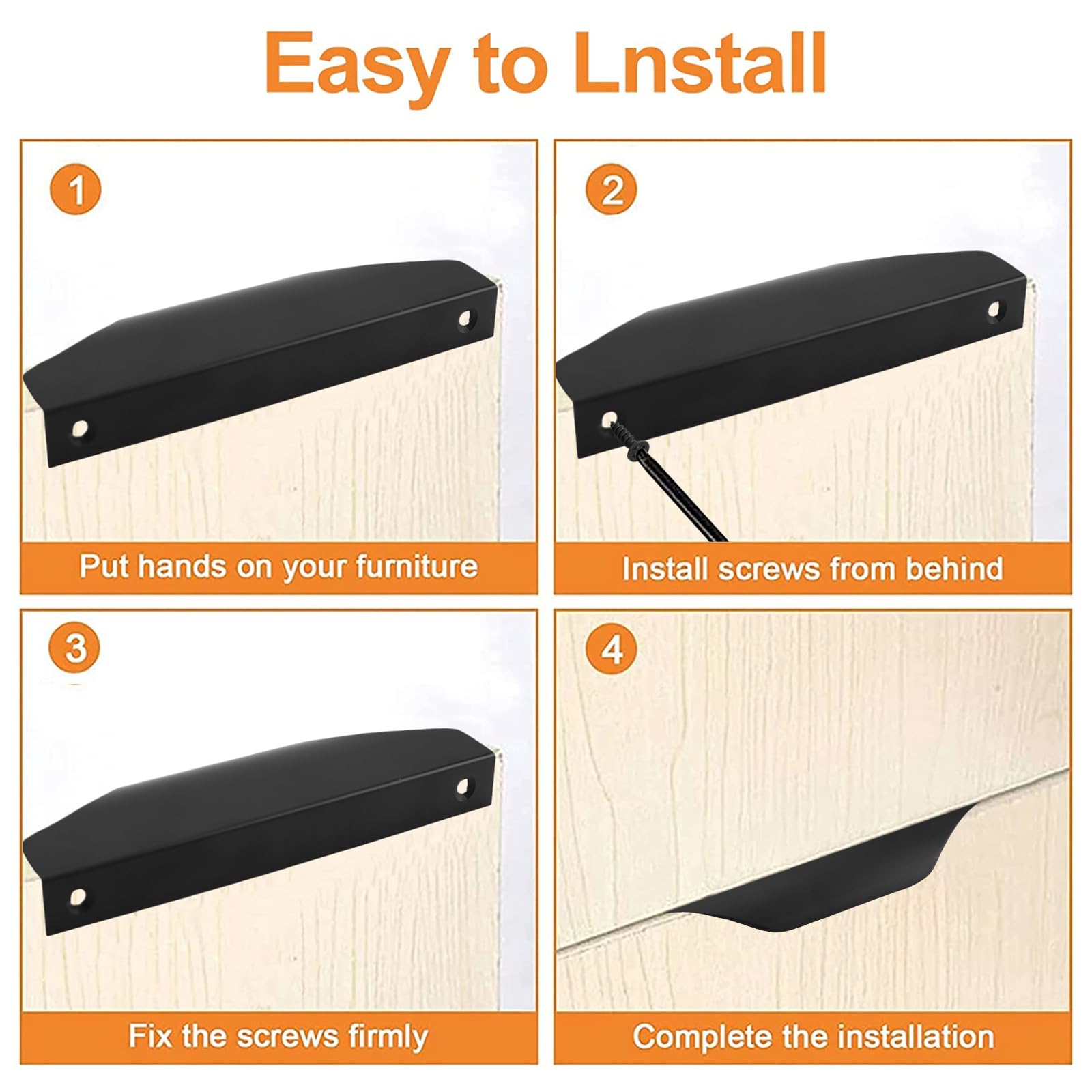 Easy to Lnstall

1

Put hands on your furniture

2

Install screws from behind

3

Fix the screws firmly

4

Complete the installation