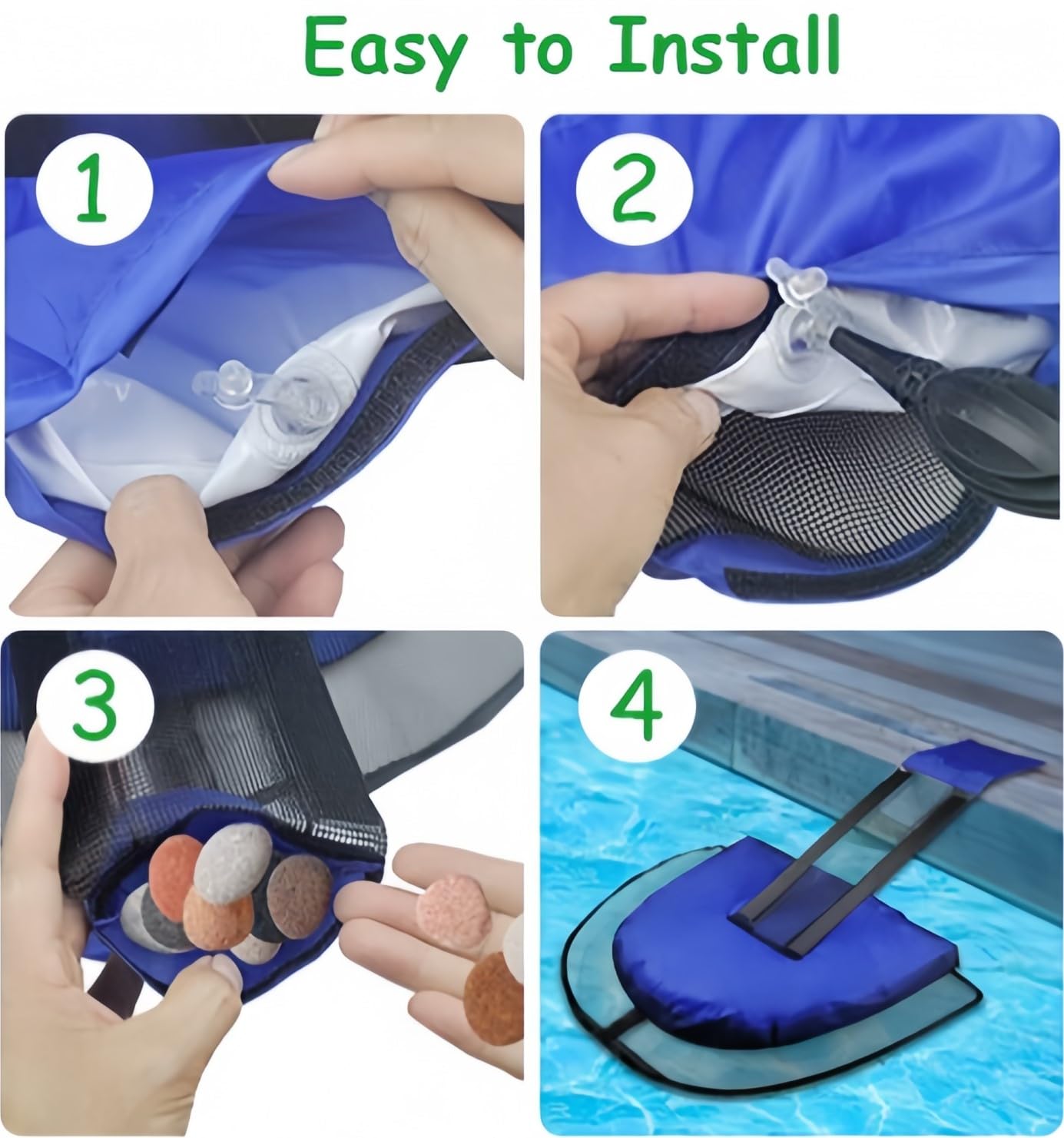 Easy to Install

1

2

3

4