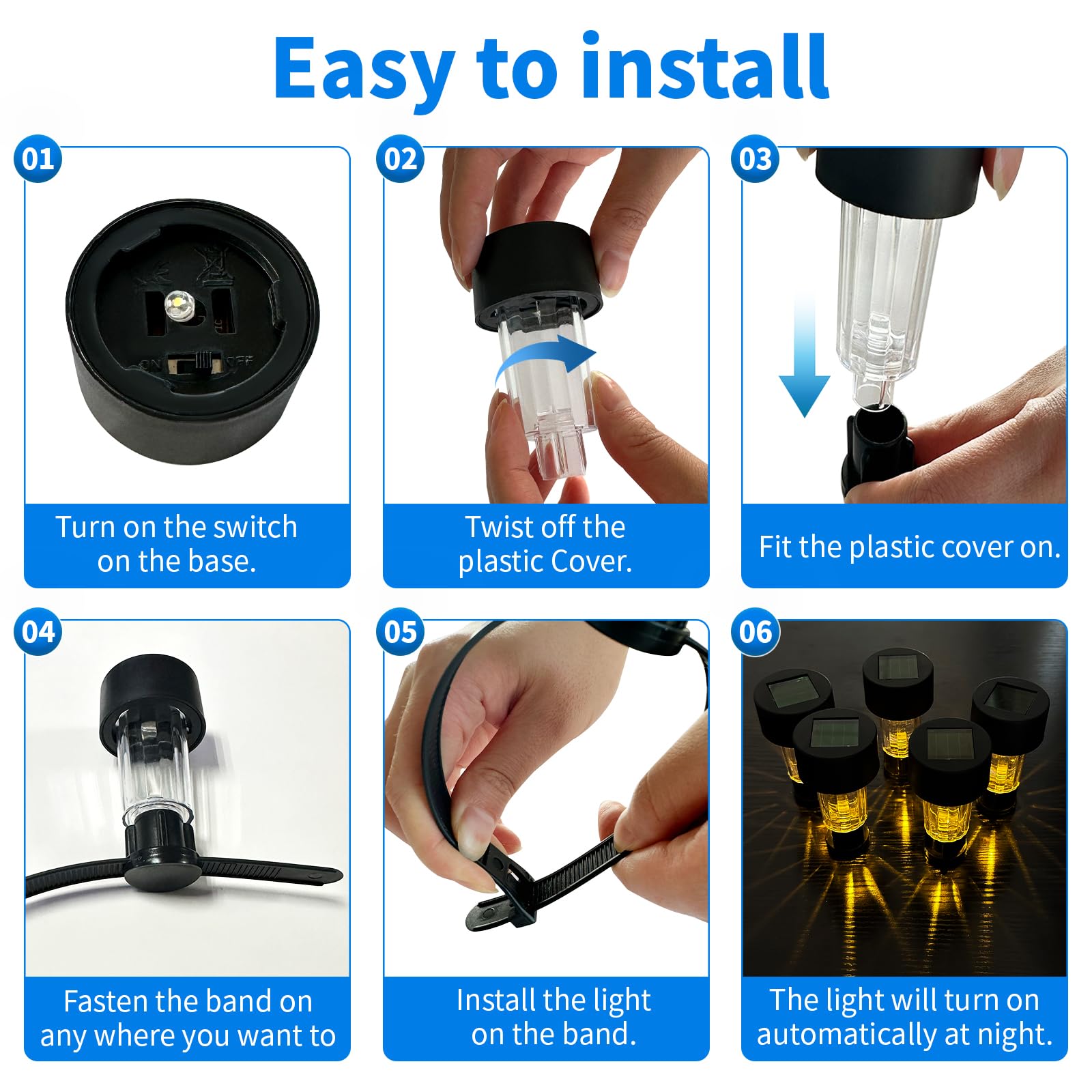 Easy to install

01

ON OFF

Turn on the switch on the base.

02

Twist off the plastic Cover.

03

Fit the plastic cover on.

04

Fasten the band on any where you want to

05

Install the light on the band.

06

The light will turn on automatically at night.