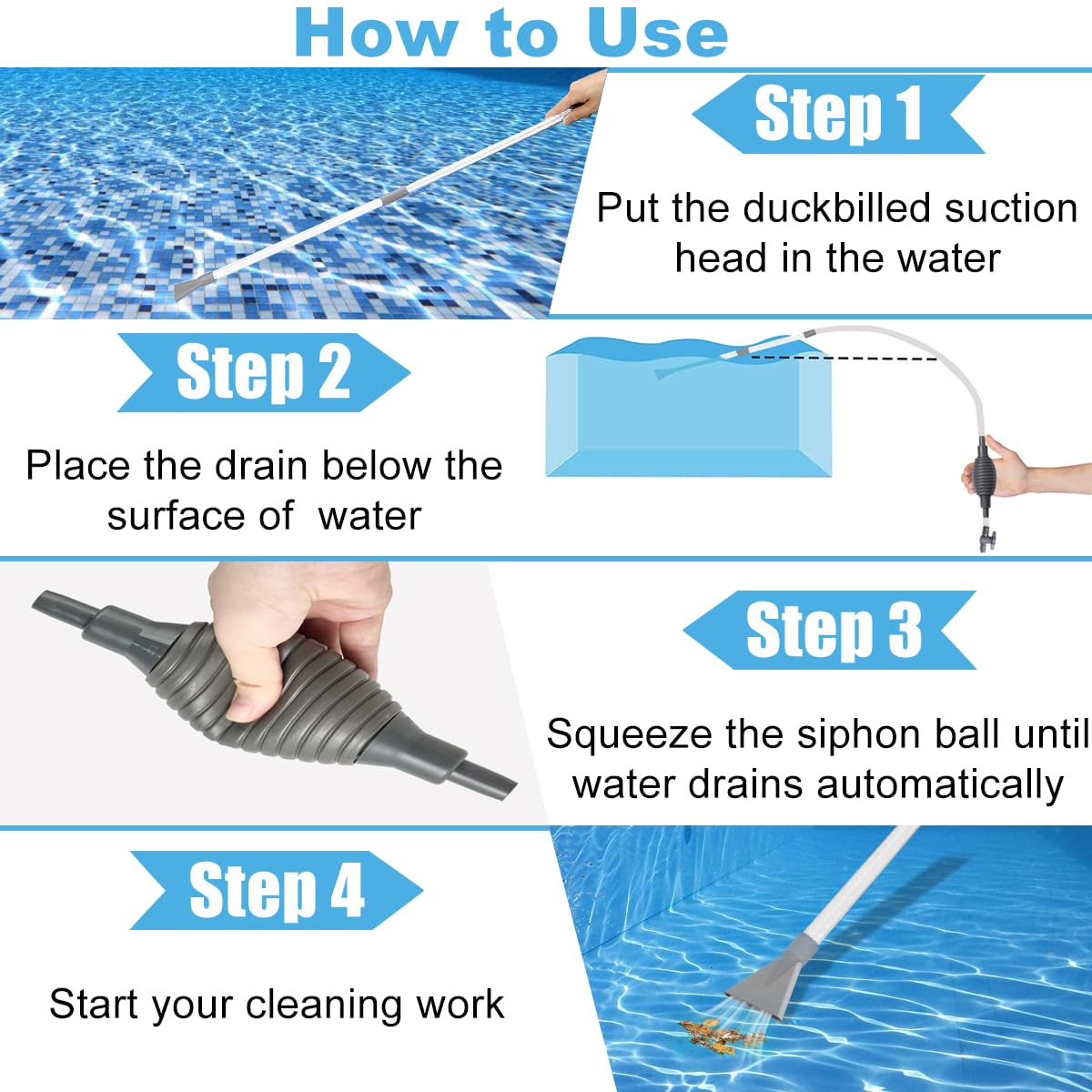 How to Use

Step 1

Put the duckbilled suction head in the water

Step 2

Place the drain below the surface of  water

Step 3

Squeeze the siphon ball until water drains automatically

Step 4

Start your cleaning work