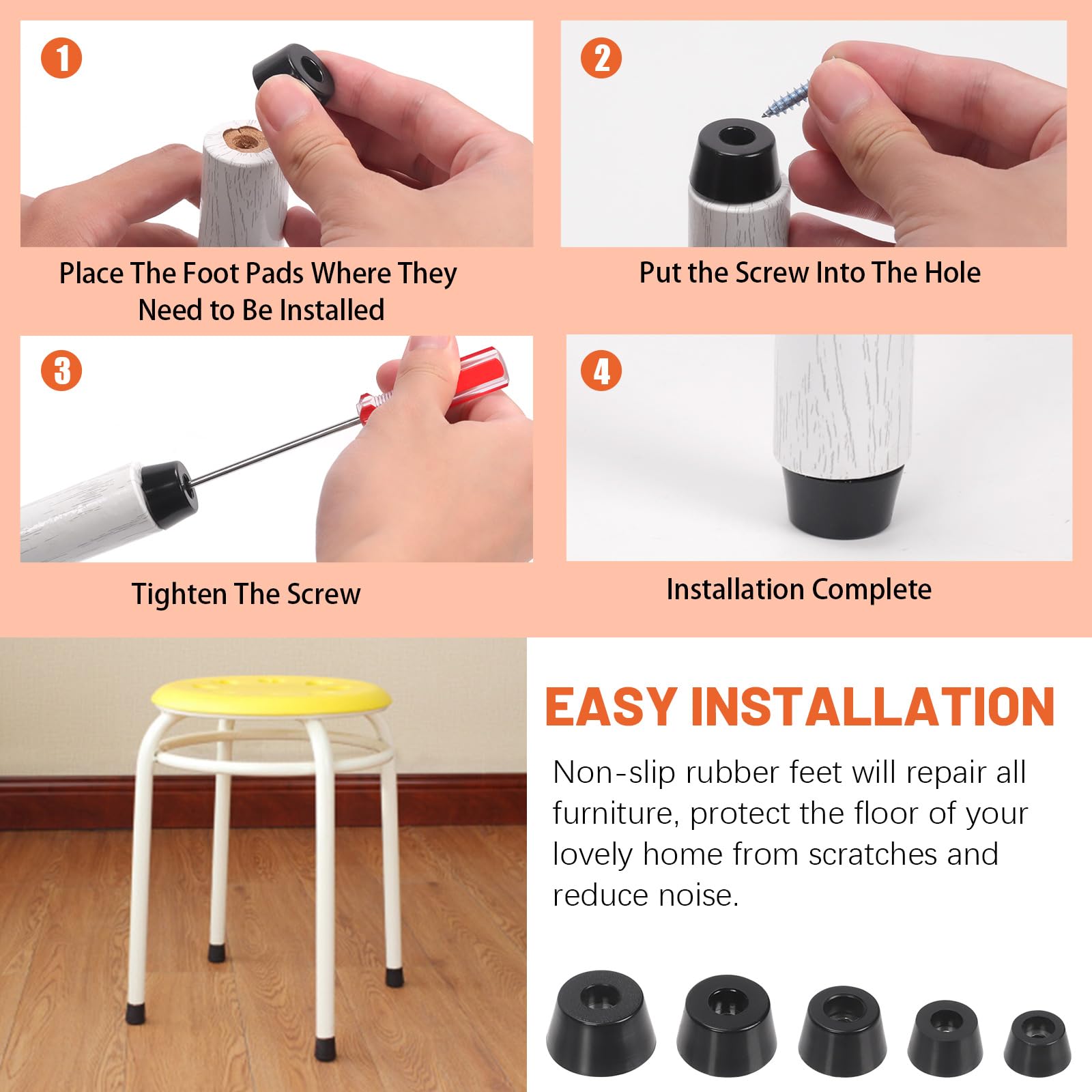 1

Place The Foot Pads Where They Need to Be Installed

2

Put the Screw Into The Hole

3

Tighten The Screw

4

Installation Complete

EASY INSTALLATION

Non-slip rubber feet will repair all furniture, protect the floor of your lovely home from scratches and reduce noise.