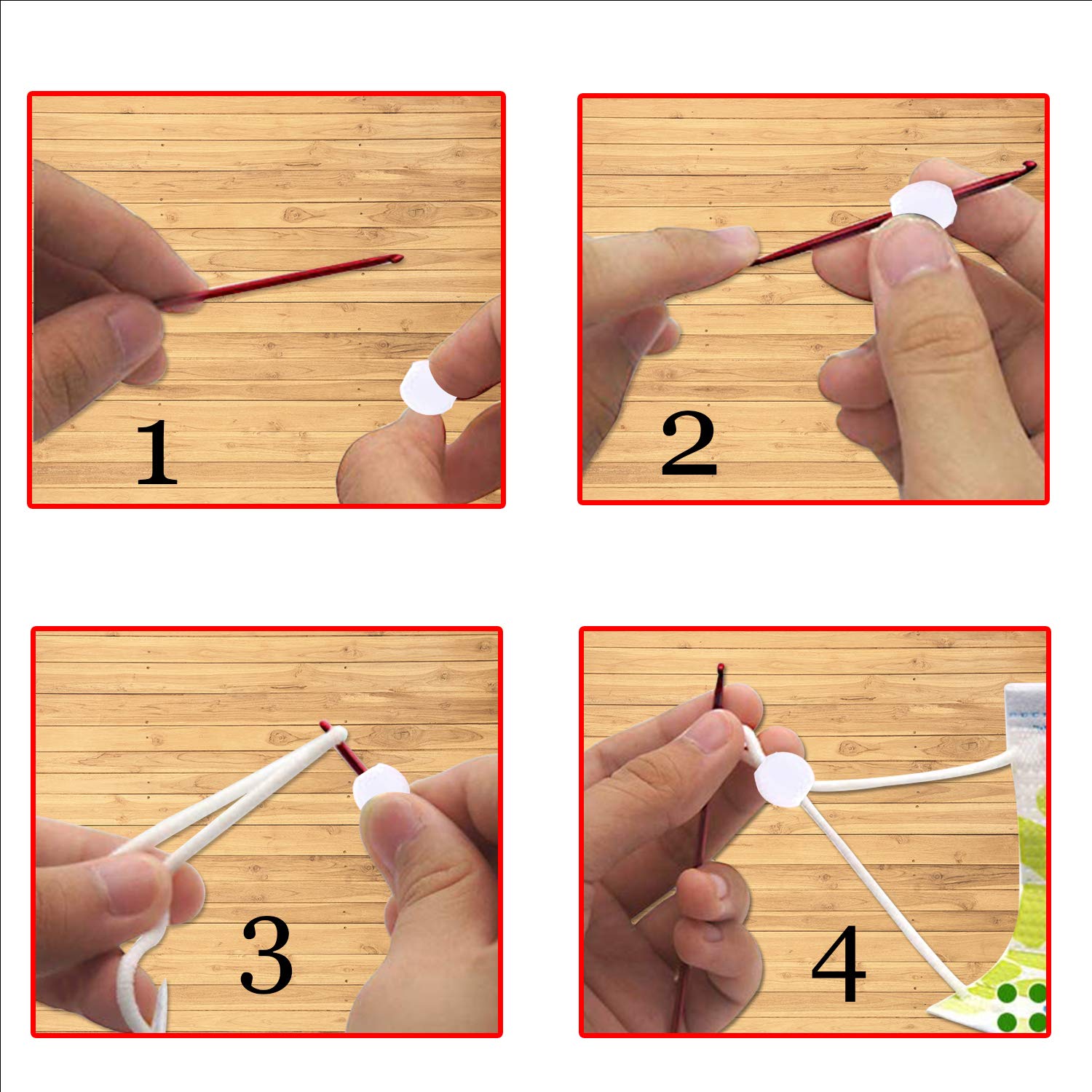 1

2

3

4