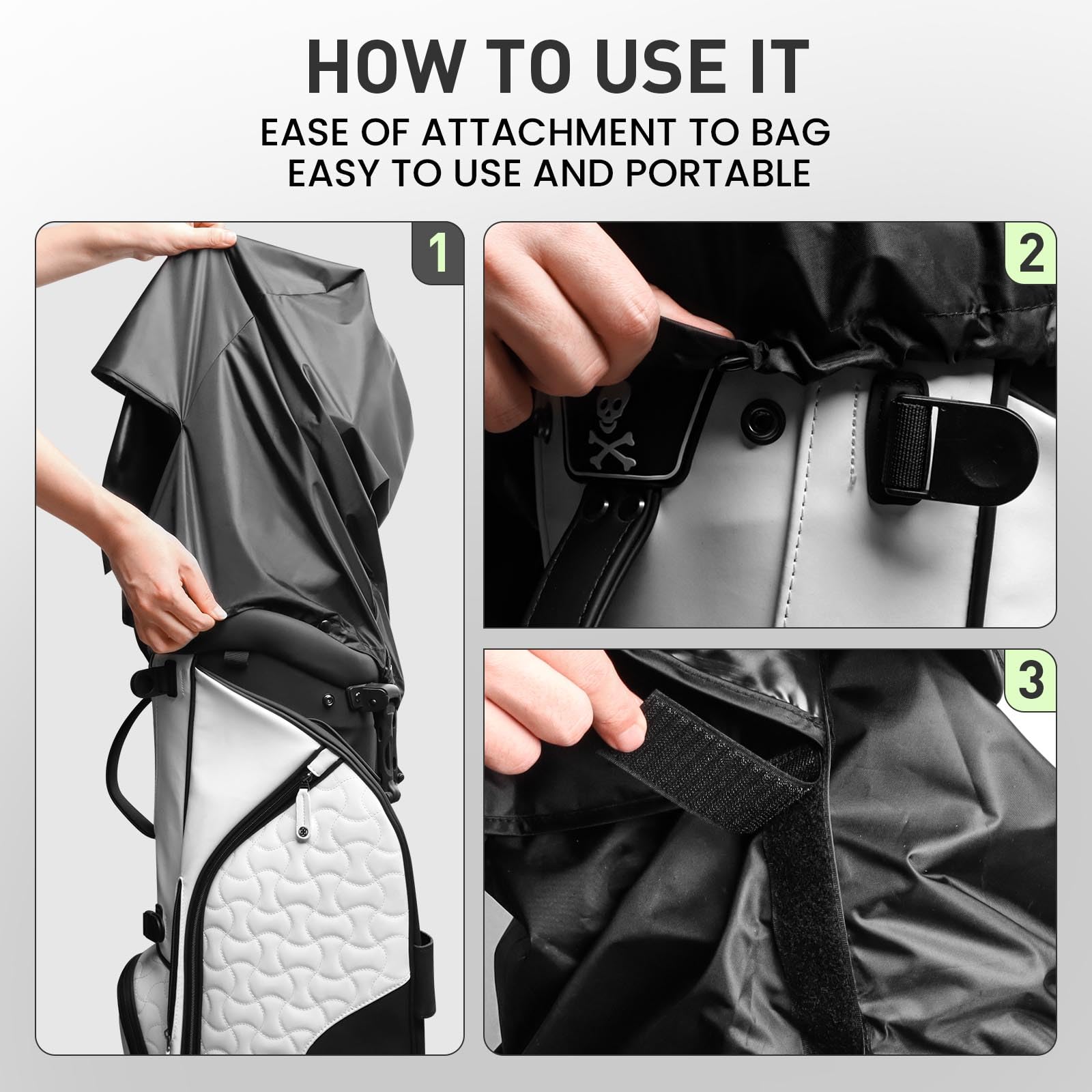 HOW TO USE IT

EASE OF ATTACHMENT TO BAG
EASY TO USE AND PORTABLE

1

2

3