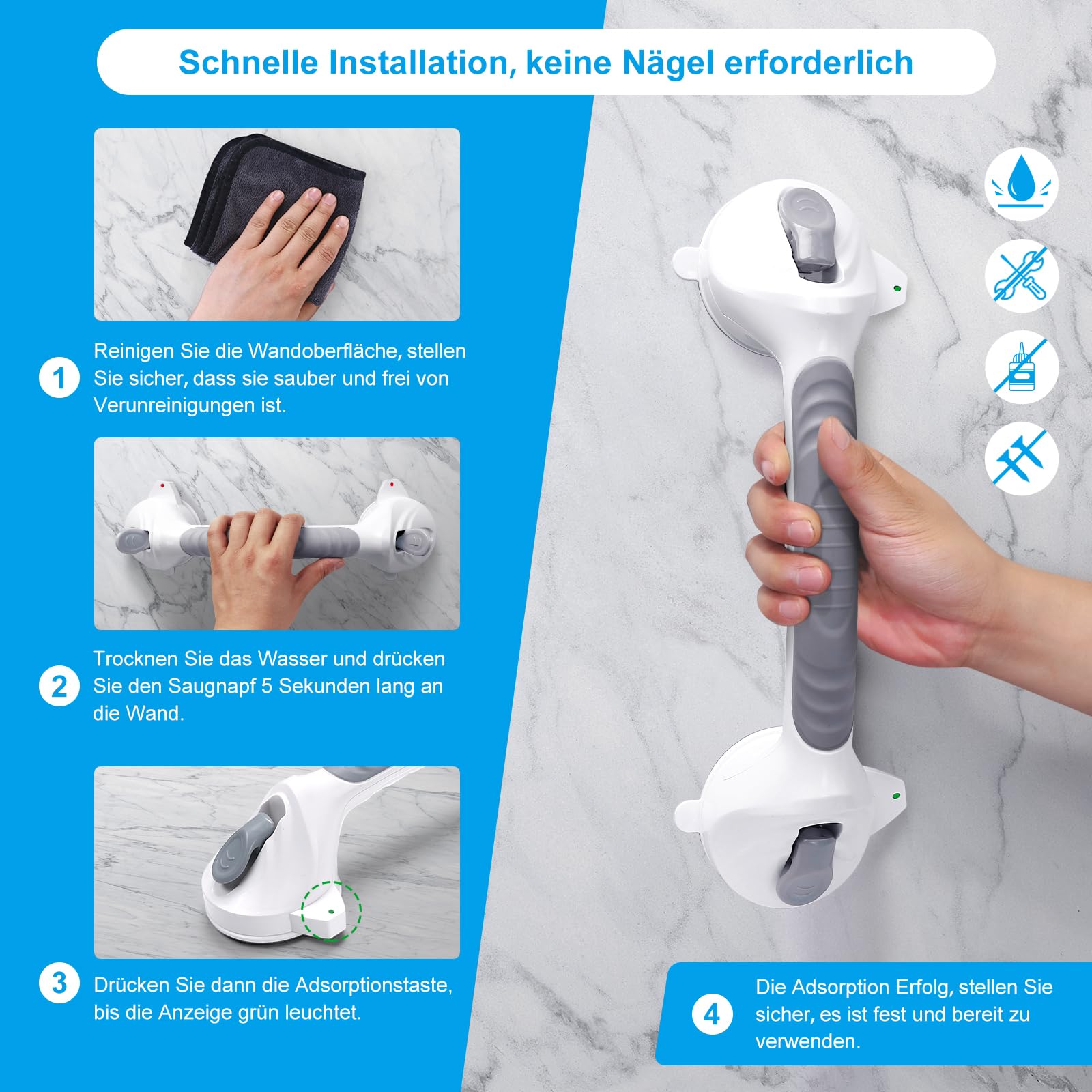 Schnelle Installation, keine Nägel erforderlich

1 Reinigen Sie die Wandoberfläche, stellen Sie sicher, dass sie sauber und frei von Verunreinigungen ist.

2 Trocknen Sie das Wasser und drücken Sie den Saugnapf 5 Sekunden lang an die Wand.

3 Drücken Sie dann die Adsorptionstaste, bis die Anzeige grün leuchtet.

4 Die Adsorption Erfolg, stellen Sie sicher, es ist fest und bereit zu verwenden.