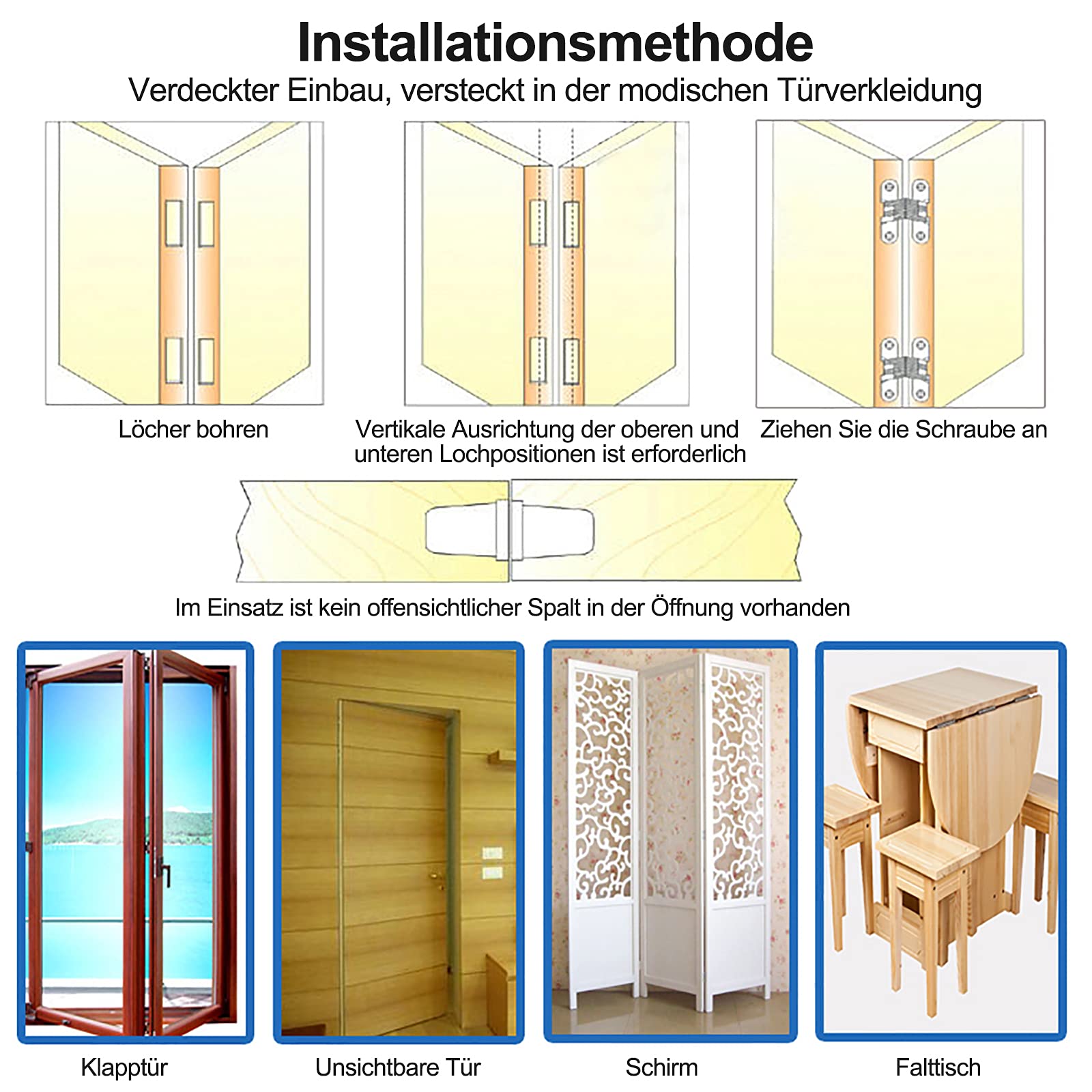 Installationsmethode
Verdeckter Einbau, versteckt in der modischen Türverkleidung

Löcher bohren

Vertikale Ausrichtung der oberen und unteren Lochpositionen ist erforderlich

Ziehen Sie die Schraube an

Im Einsatz ist kein offensichtlicher Spalt in der Öffnung vorhanden

Klapptür

Unsichtbare Tür

Schirm

Falttisch