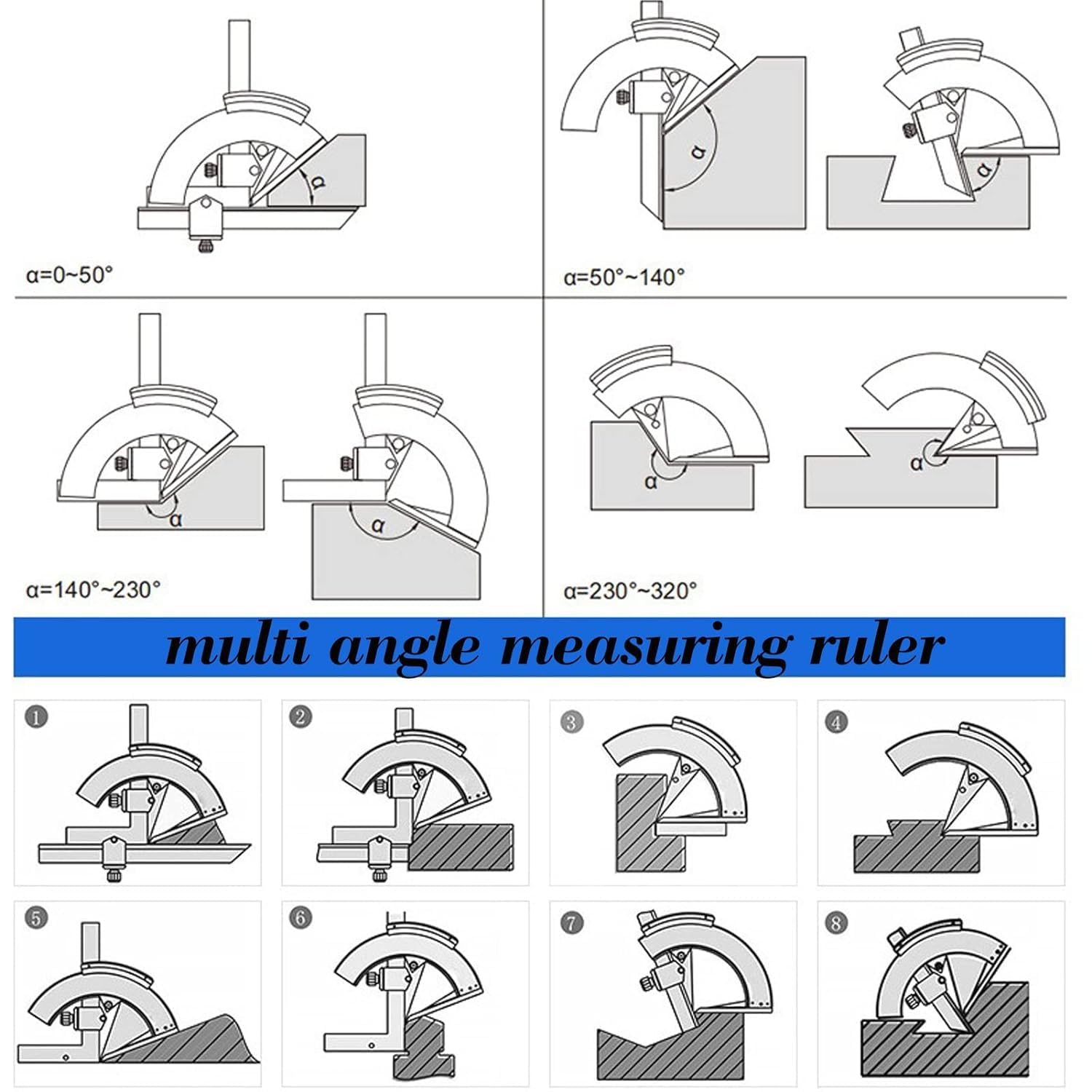 α

α=0~50°

α

α

α=50°~140°

α

α

α=140°~230°

α

α

α=230°~320°

multi angle measuring ruler

1

2

3

4

5

6

7

8