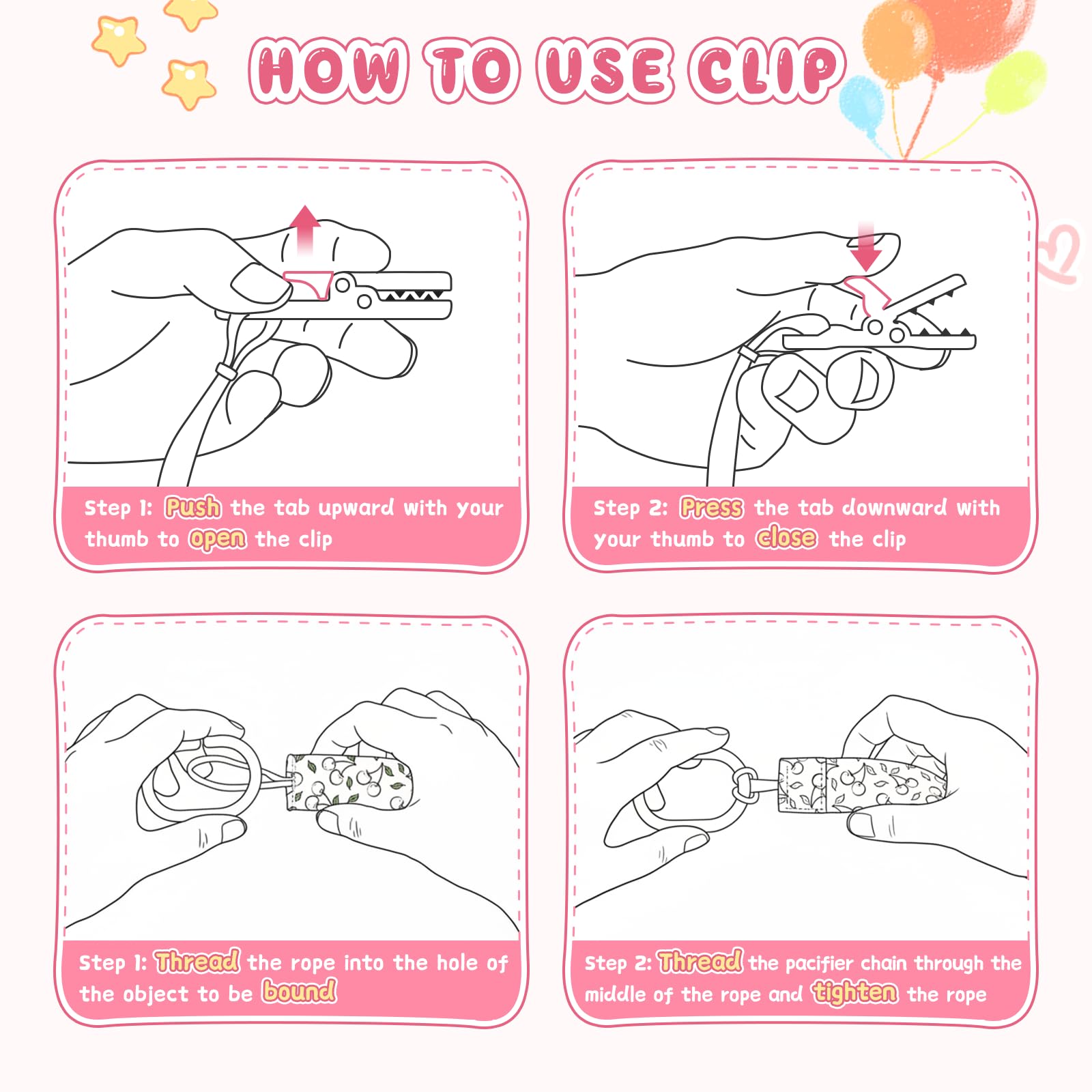 HOW TO USE CLIP

Step 1: Push the tab upward with your thumb to open the clip

Step 2: Press the tab downward with your thumb to close the clip

Step 1: Thread the rope into the hole of the object to be bound

Step 2: Thread the pacifier chain through the middle of the rope and tighten the rope