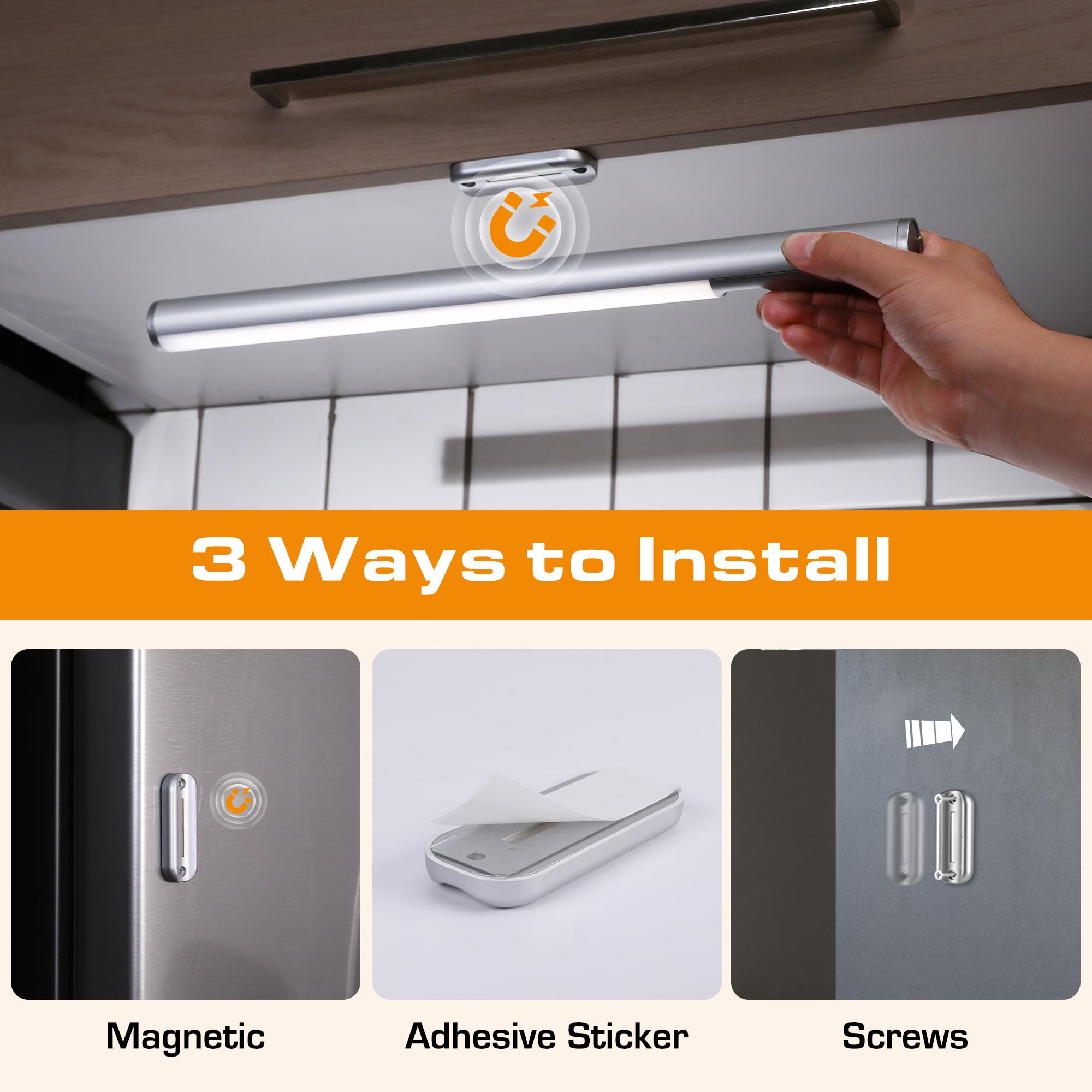 3 Ways to Install

Magnetic

Adhesive Sticker

Screws