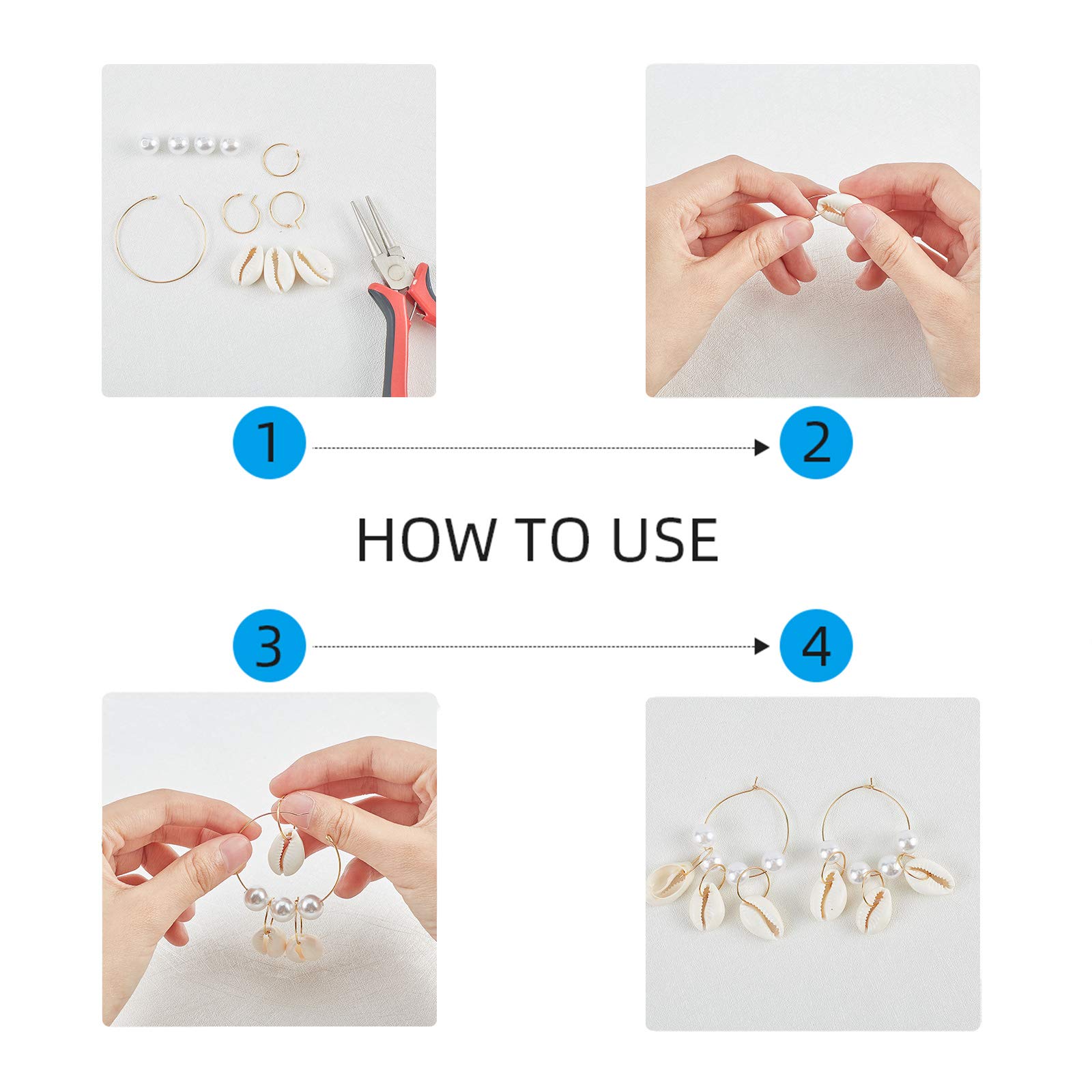 1

2

HOW TO USE

3

4