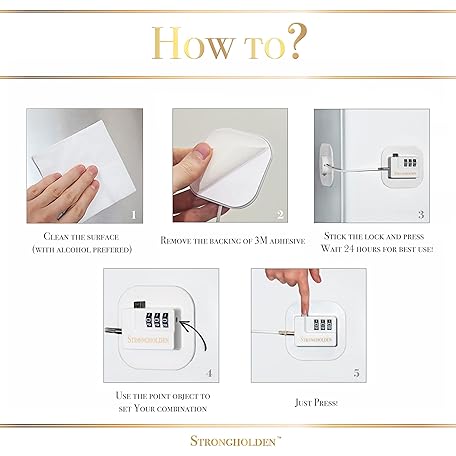 How to?

1

Clean the surface (with alcohol prefered)

2

Remove the backing of 3M adhesive

Strongholden

3

Stick the lock and press Wait 24 hours for best use!

Strongholden

4

Use the point object to set Your combination

Strongholden

5

Just Press!

Strongholden™