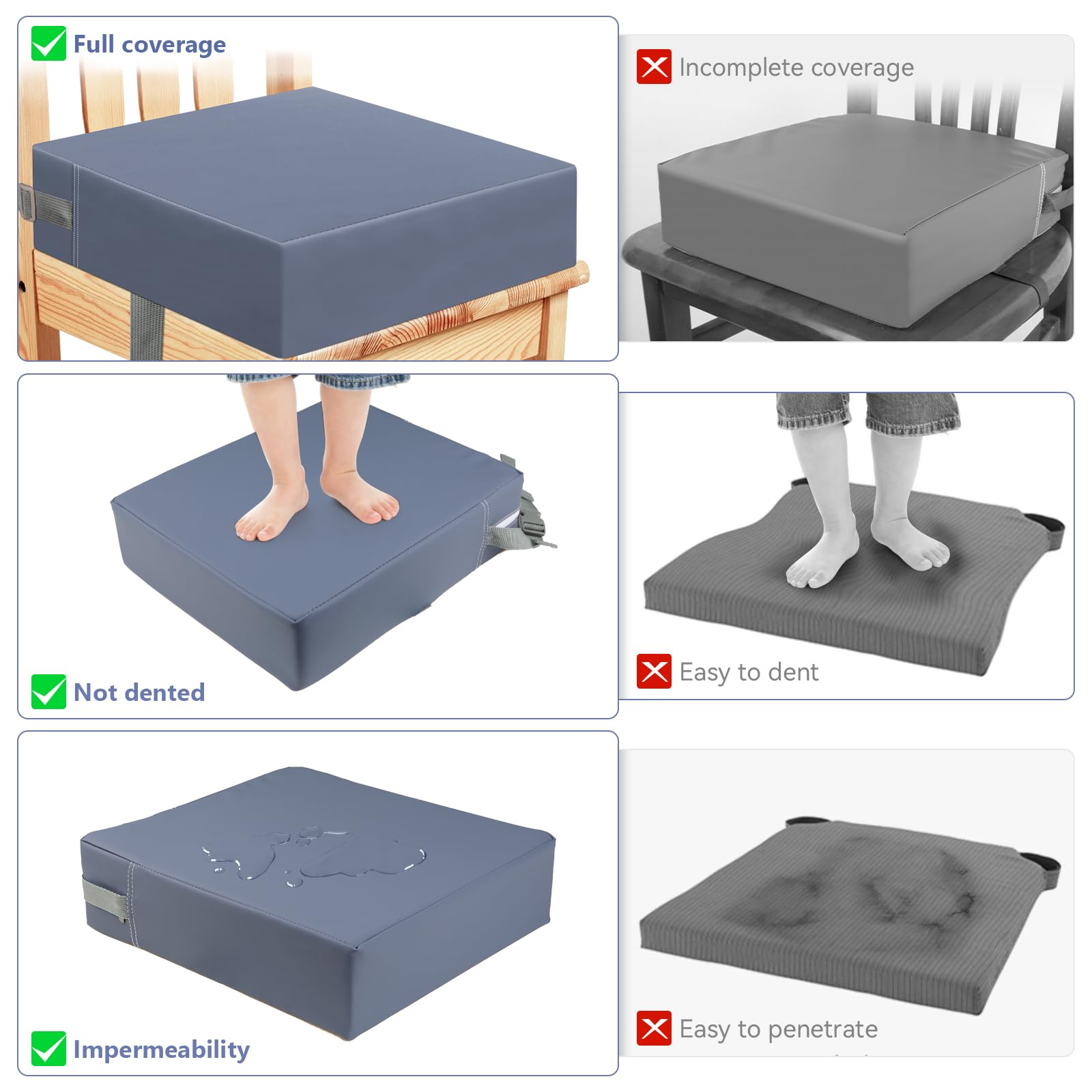 Full coverage

Incomplete coverage

Not dented

Easy to dent

Impermeability

Easy to penetrate