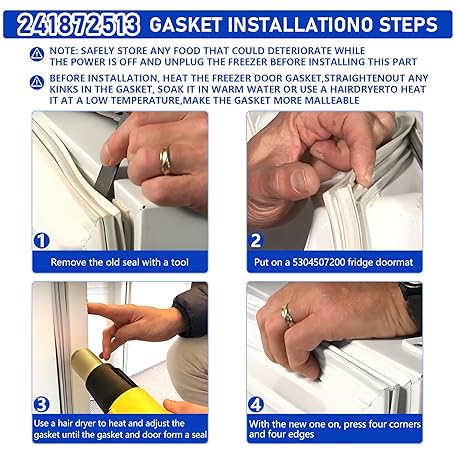 241872513 GASKET INSTALLATIONO STEPS

NOTE: SAFELY STORE ANY FOOD THAT COULD DETERIORATE WHILE THE POWER IS OFF AND UNPLUG THE FREEZER BEFORE INSTALLING THIS PART

BEFORE INSTALLATION, HEAT THE FREEZER DOOR GASKET,STRAIGHTENOUT ANY KINKS IN THE GASKET, SOAK IT IN WARM WATER OR USE A HAIRDRYERTO HEAT IT AT A LOW TEMPERATURE,MAKE THE GASKET MORE MALLEABLE

1
Remove the old seal with a tool

2
Put on a 5304507200 fridge doormat

3
Use a hair dryer to heat and adjust the gasket until the gasket and door form a seal

4
With the new one on, press four corners and four edges