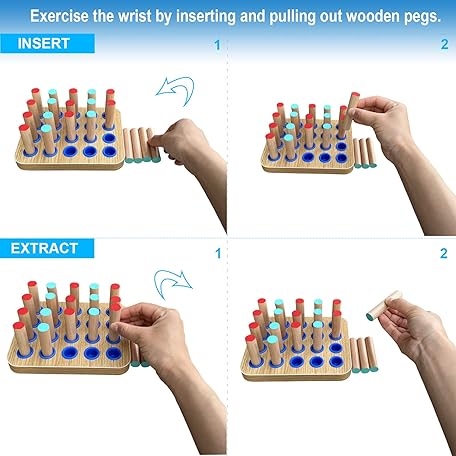 Exercise the wrist by inserting and pulling out wooden pegs.

INSERT

1

2

EXTRACT

1

2