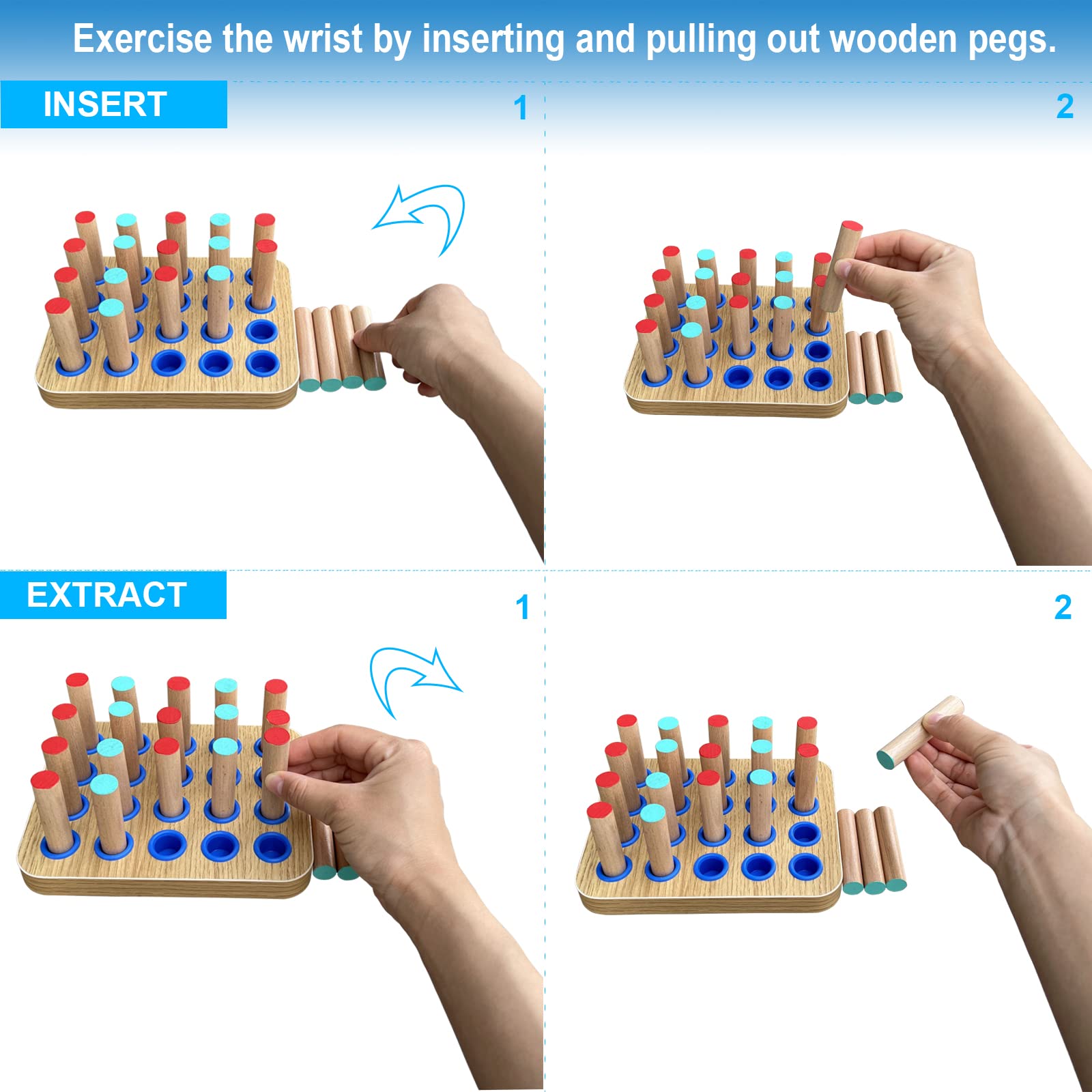 Exercise the wrist by inserting and pulling out wooden pegs.

INSERT

1

2

EXTRACT

1

2