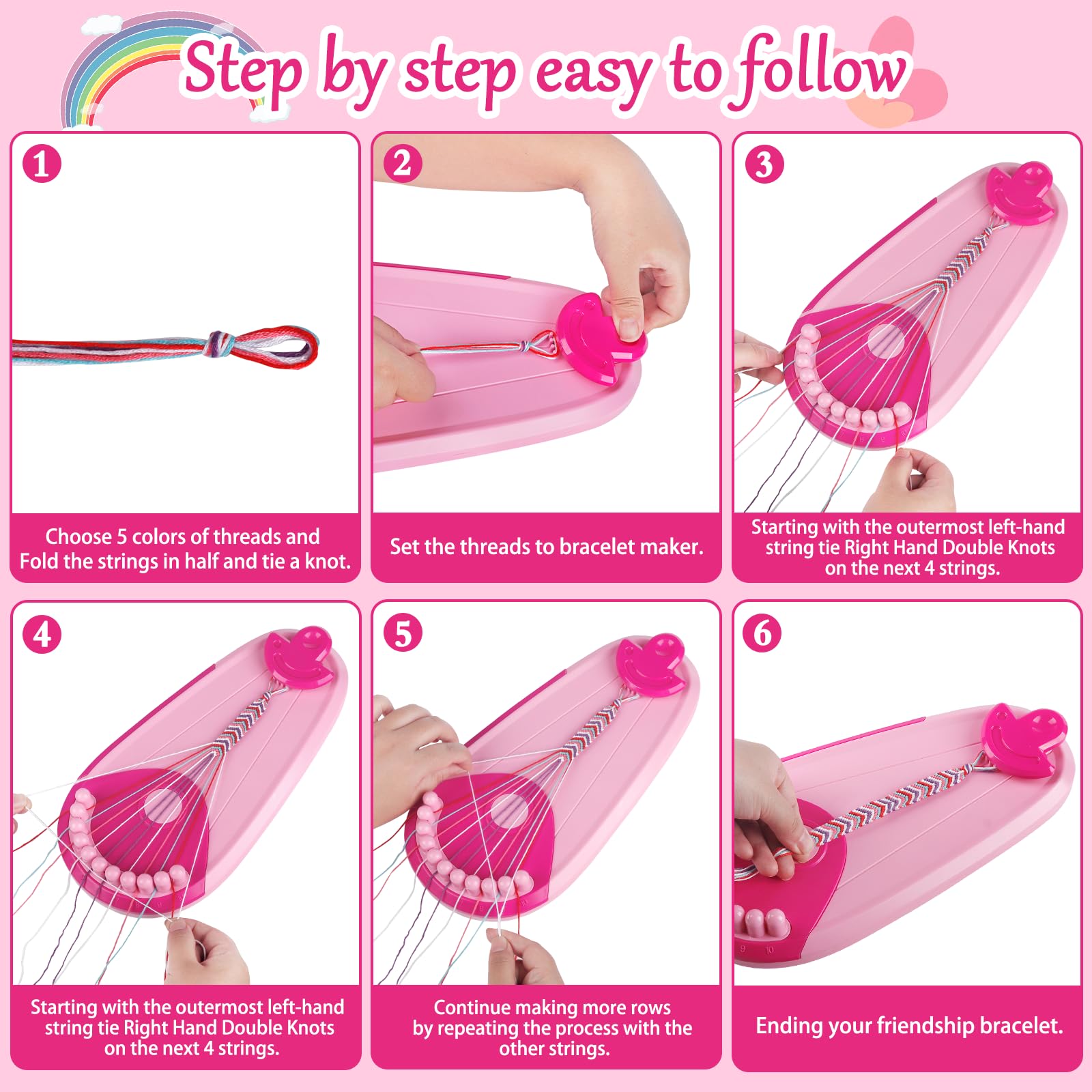 Step by step easy to follow

1
Choose 5 colors of threads and Fold the strings in half and tie a knot.

2
Set the threads to bracelet maker.

3
Starting with the outermost left-hand string tie Right Hand Double Knots on the next 4 strings.

4
Starting with the outermost left-hand string tie Right Hand Double Knots on the next 4 strings.

5
Continue making more rows by repeating the process with the other strings.

6
9 10
Ending your friendship bracelet.