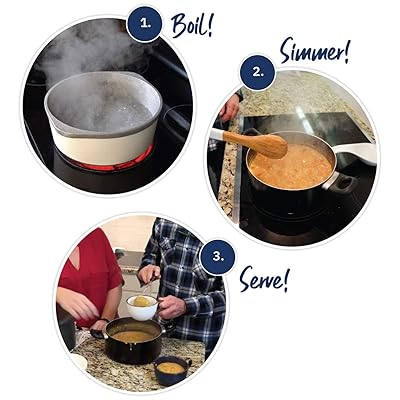 1. Boil!

2. Simmer!

3. Serve!