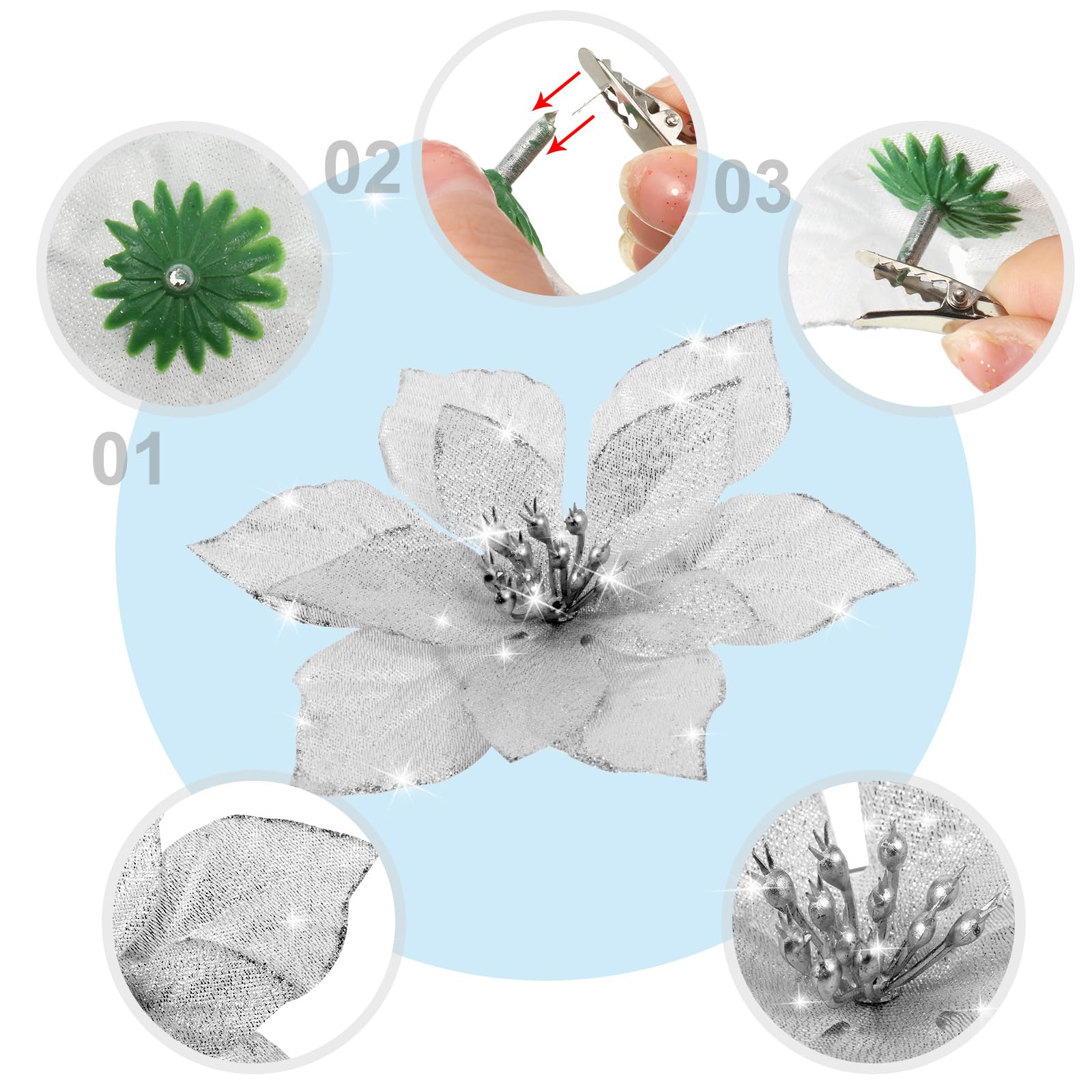 02

03

01