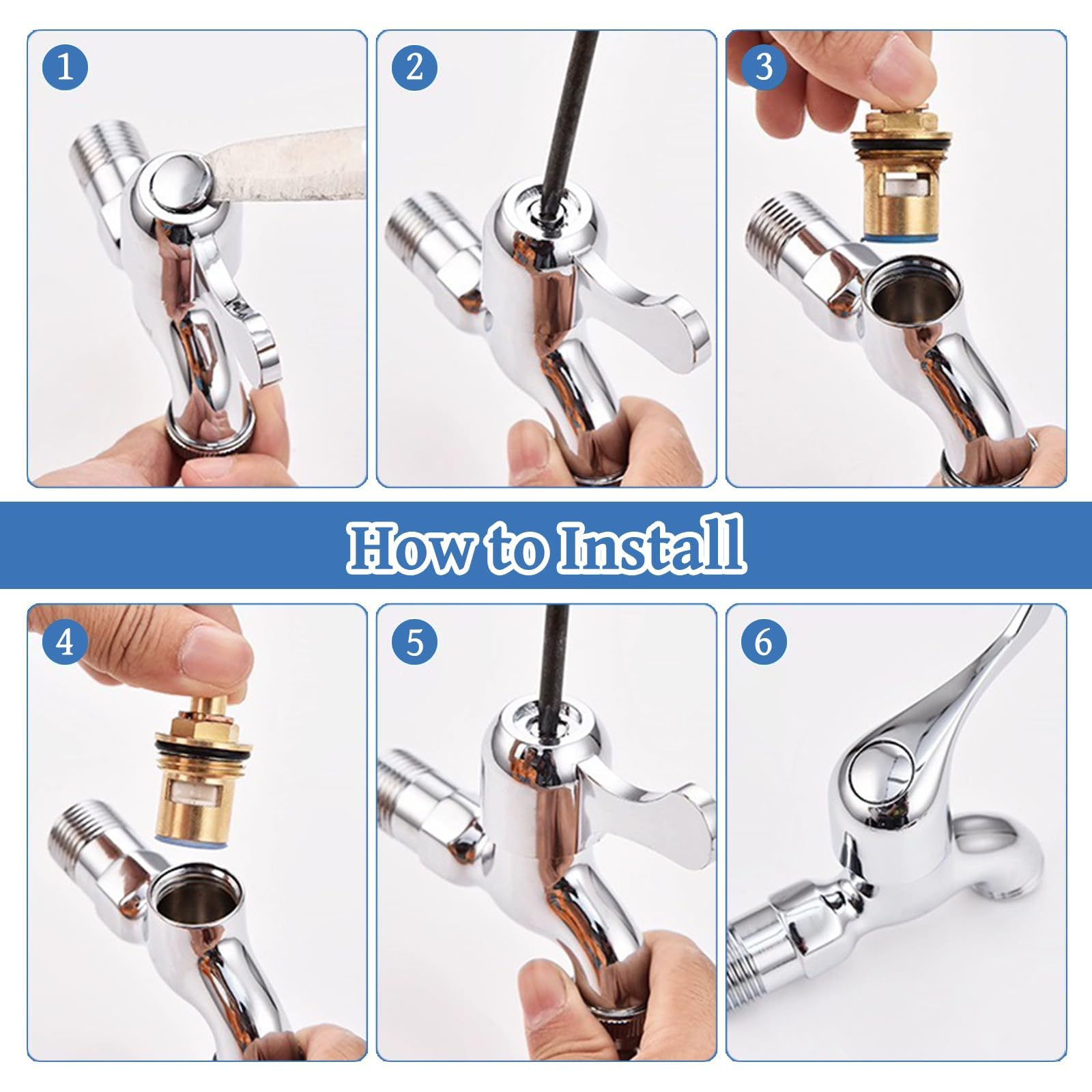 1

2

3

How to Install

4

5

6