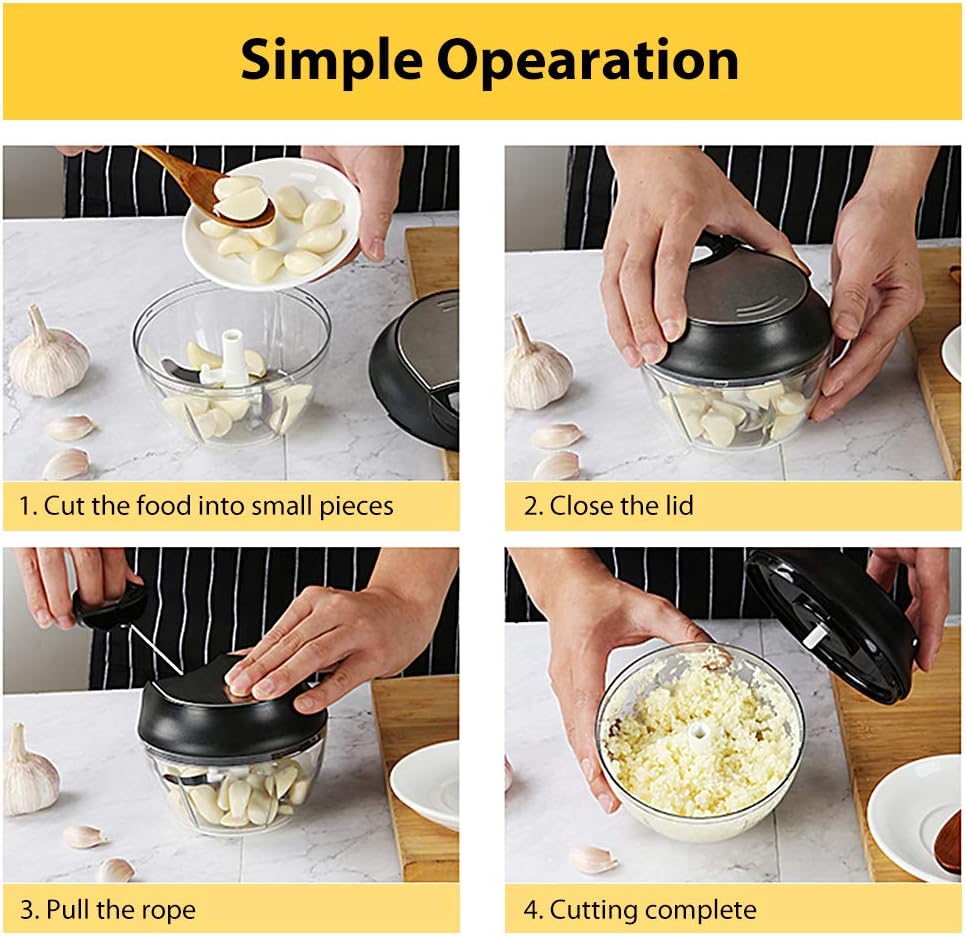 Simple Opearation

1. Cut the food into small pieces

2. Close the lid

3. Pull the rope

4. Cutting complete