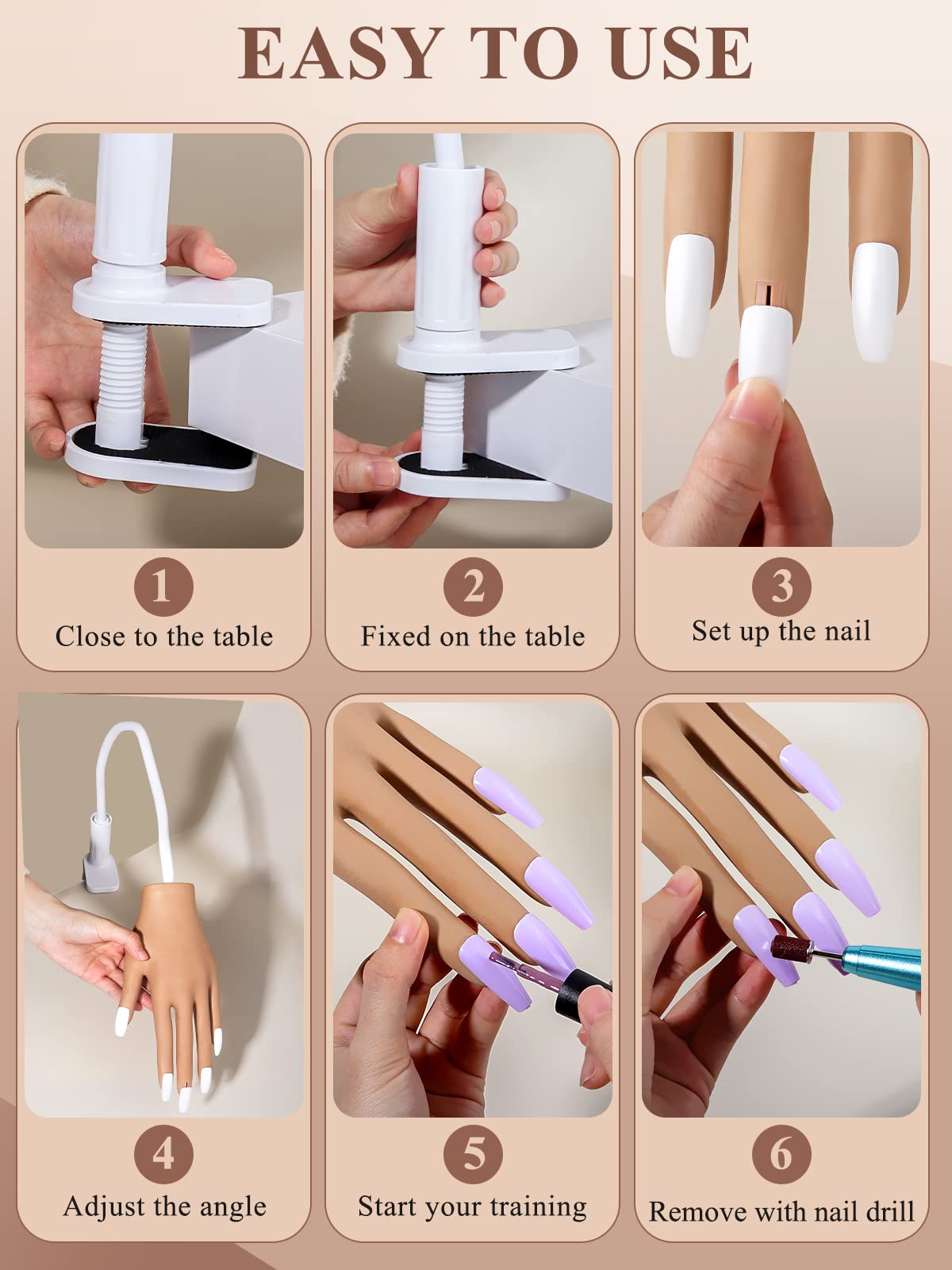 EASY TO USE

1
Close to the table

2
Fixed on the table

3
Set up the nail

4
Adjust the angle

5
Start your training

6
Remove with nail drill