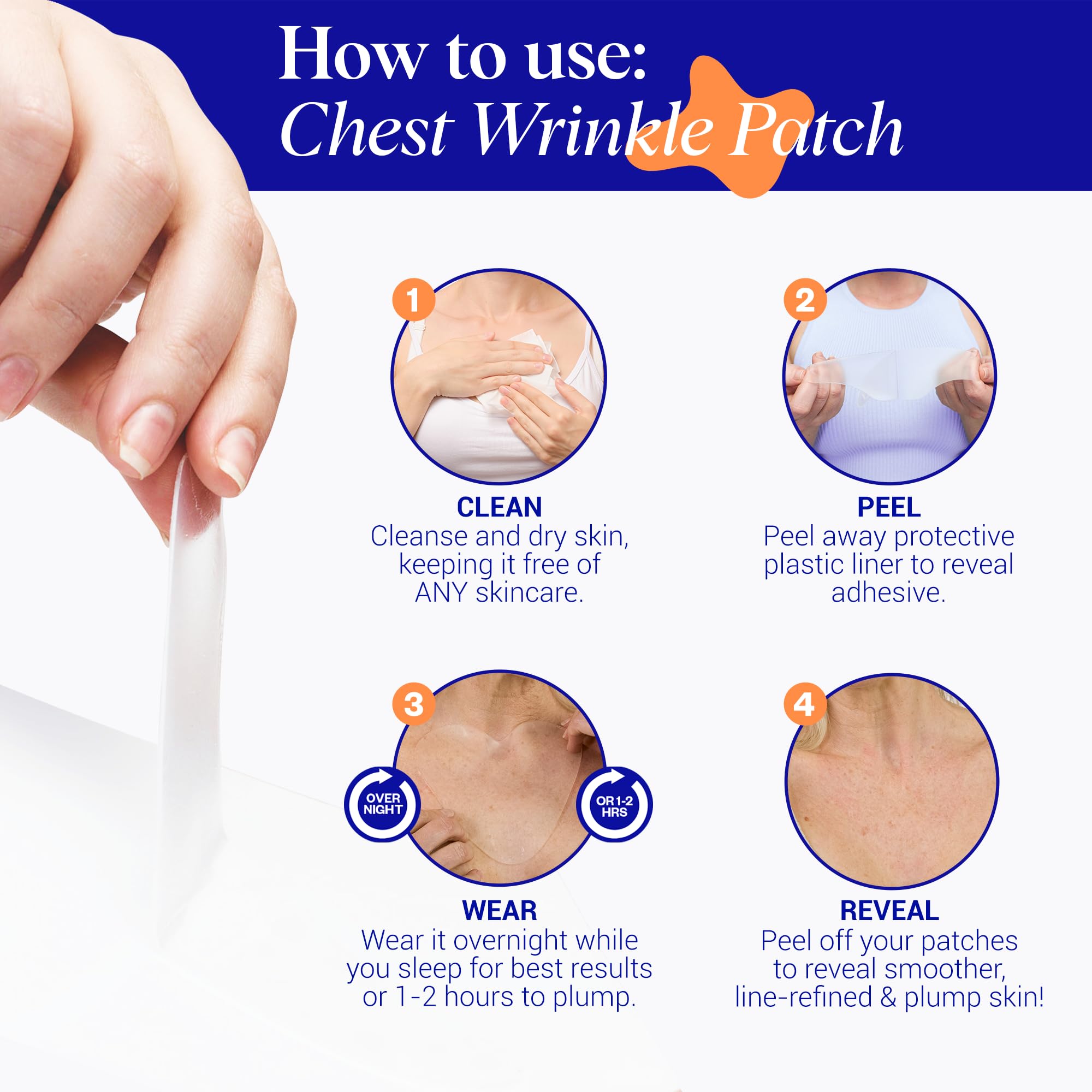 How to use:
Chest Wrinkle Patch

1
CLEAN
Cleanse and dry skin, keeping it free of ANY skincare.

2
PEEL
Peel away protective plastic liner to reveal adhesive.

3
OVER NIGHT
OR 1-2 HRS
WEAR
Wear it overnight while you sleep for best results or 1-2 hours to plump.

4
REVEAL
Peel off your patches to reveal smoother, line-refined & plump skin!